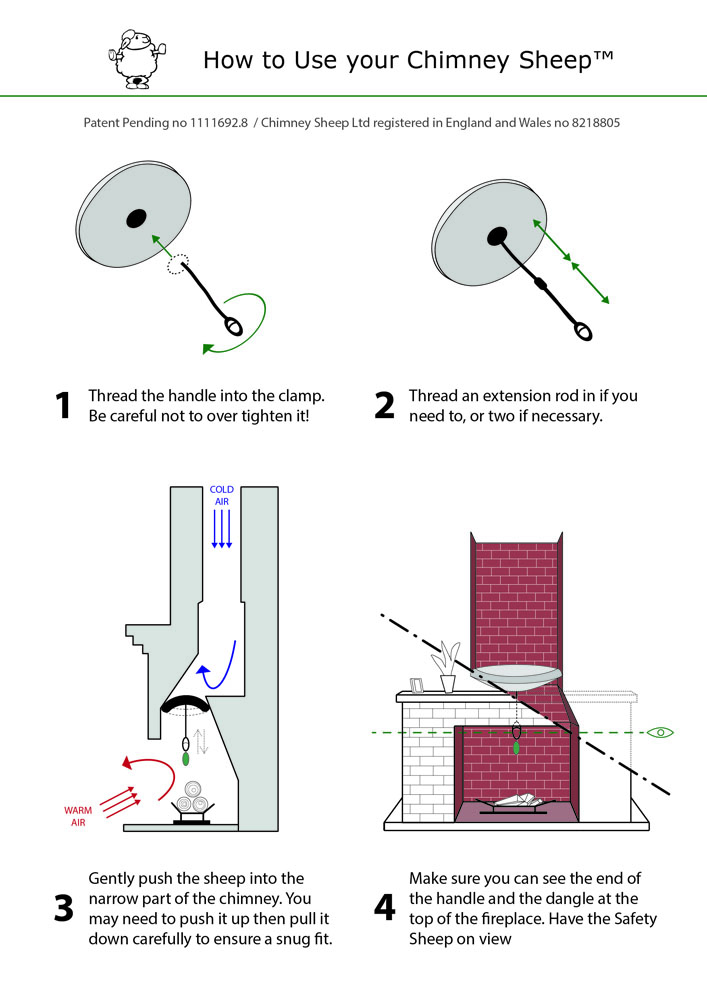 How to Use your Chimney Sheep™

Patent Pending no 1111692.8 / Chimney Sheep Ltd registered in England and Wales no 8218805

1 Thread the handle into the clamp. Be careful not to over tighten it!

2 Thread an extension rod in if you need to, or two if necessary.

COLD AIR

WARM AIR

3 Gently push the sheep into the narrow part of the chimney. You may need to push it up then pull it down carefully to ensure a snug fit.

4 Make sure you can see the end of the handle and the dangle at the top of the fireplace. Have the Safety Sheep on view