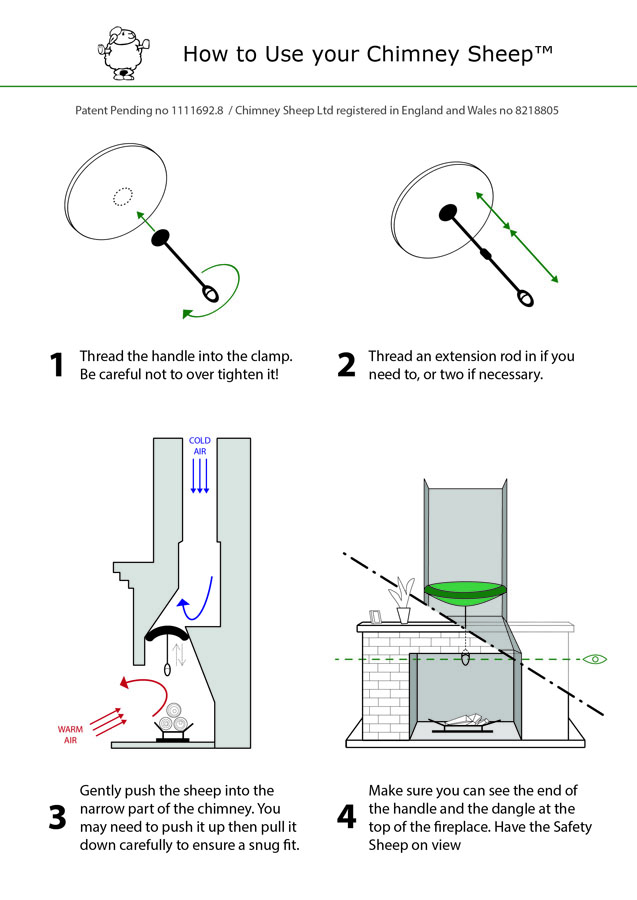 How to Use your Chimney Sheep™

Patent Pending no 1111692.8 / Chimney Sheep Ltd registered in England and Wales no 8218805

1 Thread the handle into the clamp. Be careful not to over tighten it!

2 Thread an extension rod in if you need to, or two if necessary.

COLD AIR

WARM AIR

3 Gently push the sheep into the narrow part of the chimney. You may need to push it up then pull it down carefully to ensure a snug fit.

4 Make sure you can see the end of the handle and the dangle at the top of the fireplace. Have the Safety Sheep on view