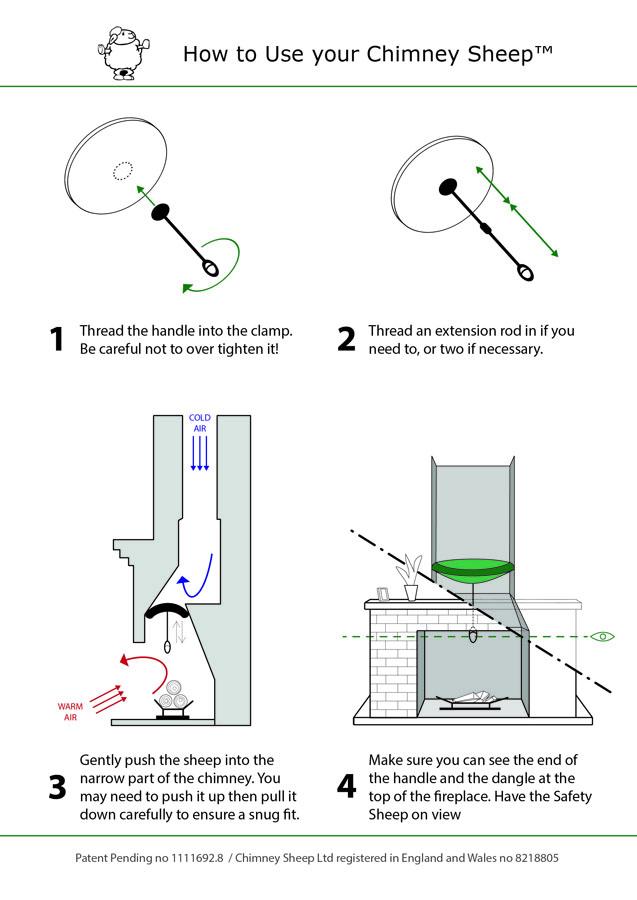 How to Use your Chimney Sheep™

1 Thread the handle into the clamp. Be careful not to over tighten it!

2 Thread an extension rod in if you need to, or two if necessary.

COLD AIR

WARM AIR

3 Gently push the sheep into the narrow part of the chimney. You may need to push it up then pull it down carefully to ensure a snug fit.

4 Make sure you can see the end of the handle and the dangle at the top of the fireplace. Have the Safety Sheep on view

Patent Pending no 1111692.8 / Chimney Sheep Ltd registered in England and Wales no 8218805