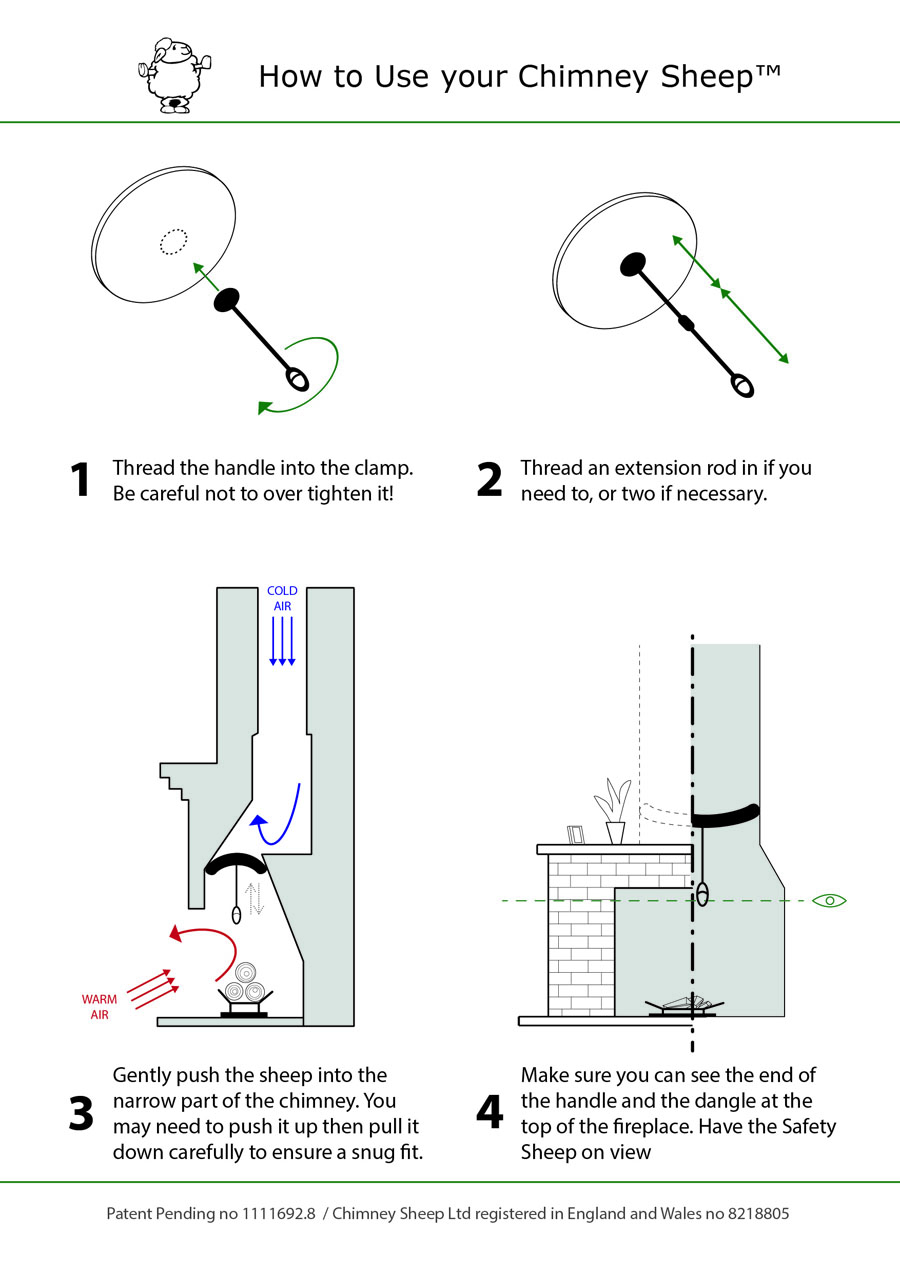 How to Use your Chimney Sheep™

1 Thread the handle into the clamp. Be careful not to over tighten it!

2 Thread an extension rod in if you need to, or two if necessary.

COLD AIR

WARM AIR

3 Gently push the sheep into the narrow part of the chimney. You may need to push it up then pull it down carefully to ensure a snug fit.

4 Make sure you can see the end of the handle and the dangle at the top of the fireplace. Have the Safety Sheep on view

Patent Pending no 1111692.8 / Chimney Sheep Ltd registered in England and Wales no 8218805