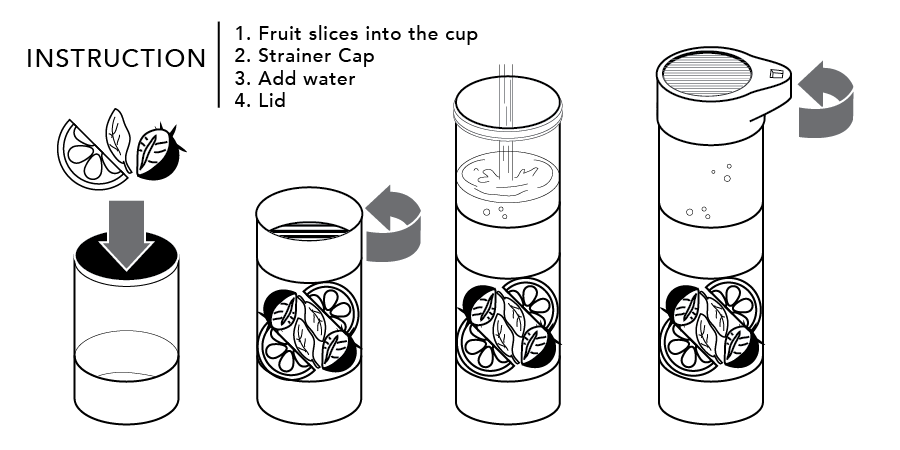 INSTRUCTION

1. Fruit slices into the cup
2. Strainer Cap
3. Add water
4. Lid