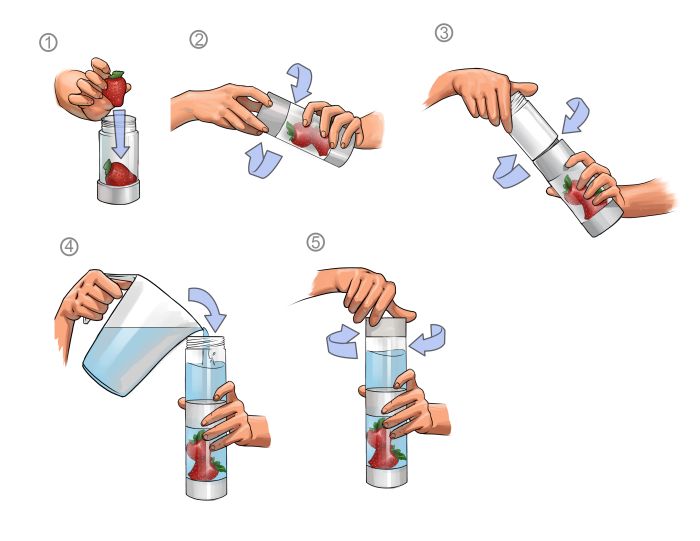 ①
②
③
④
⑤