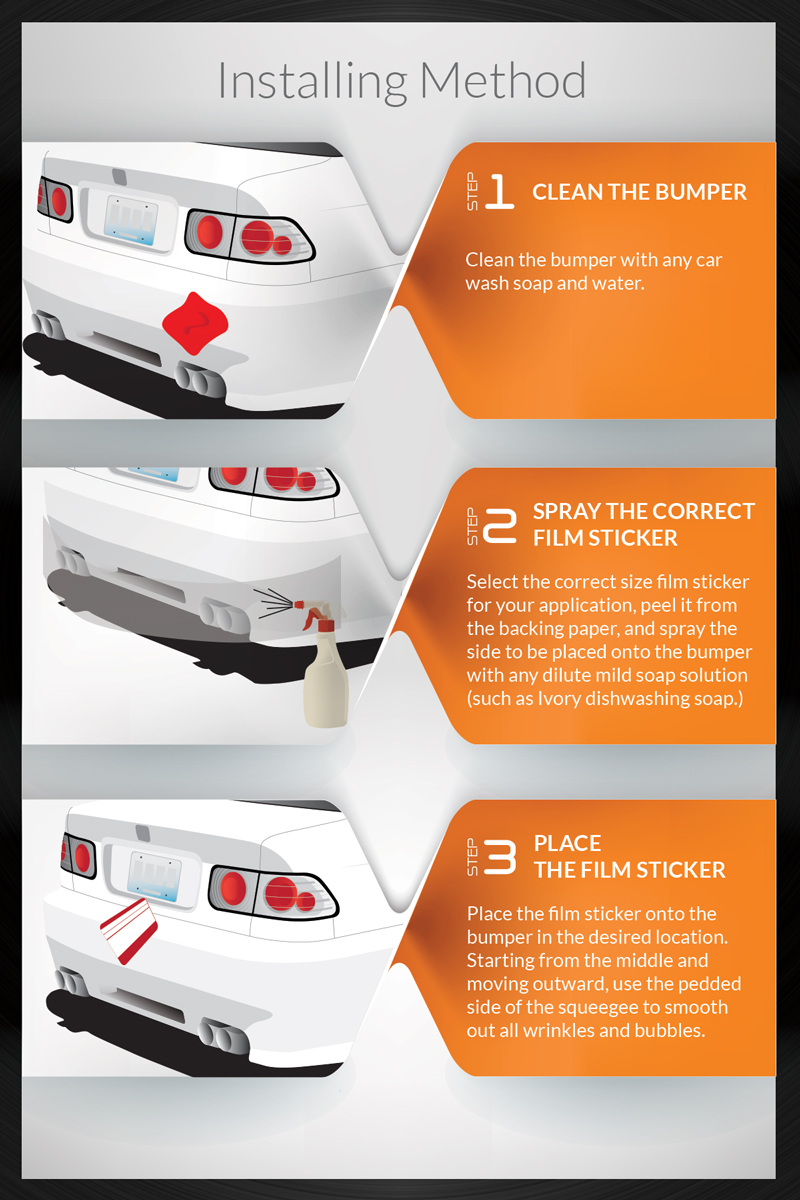 Installing Method

STEP 1 CLEAN THE BUMPER

Clean the bumper with any car wash soap and water.

STEP 2 SPRAY THE CORRECT FILM STICKER

Select the correct size film sticker for your application, peel it from the backing paper, and spray the side to be placed onto the bumper with any dilute mild soap solution (such as Ivory dishwashing soap.)

STEP 3 PLACE THE FILM STICKER

Place the film sticker onto the bumper in the desired location. Starting from the middle and moving outward, use the pedded side of the squeegee to smooth out all wrinkles and bubbles.