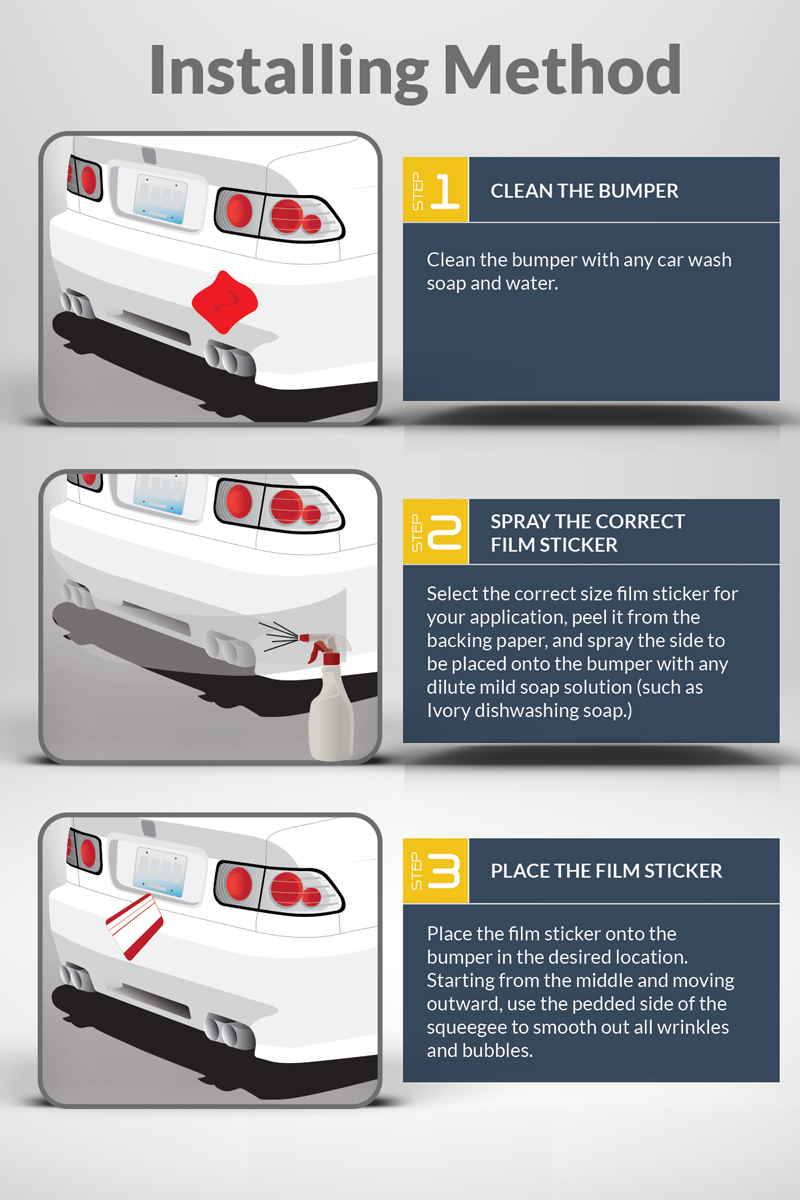 Installing Method

STEP 1 CLEAN THE BUMPER

Clean the bumper with any car wash soap and water.

STEP 2 SPRAY THE CORRECT FILM STICKER

Select the correct size film sticker for your application, peel it from the backing paper, and spray the side to be placed onto the bumper with any dilute mild soap solution (such as Ivory dishwashing soap.)

STEP 3 PLACE THE FILM STICKER

Place the film sticker onto the bumper in the desired location. Starting from the middle and moving outward, use the pedded side of the squeegee to smooth out all wrinkles and bubbles.