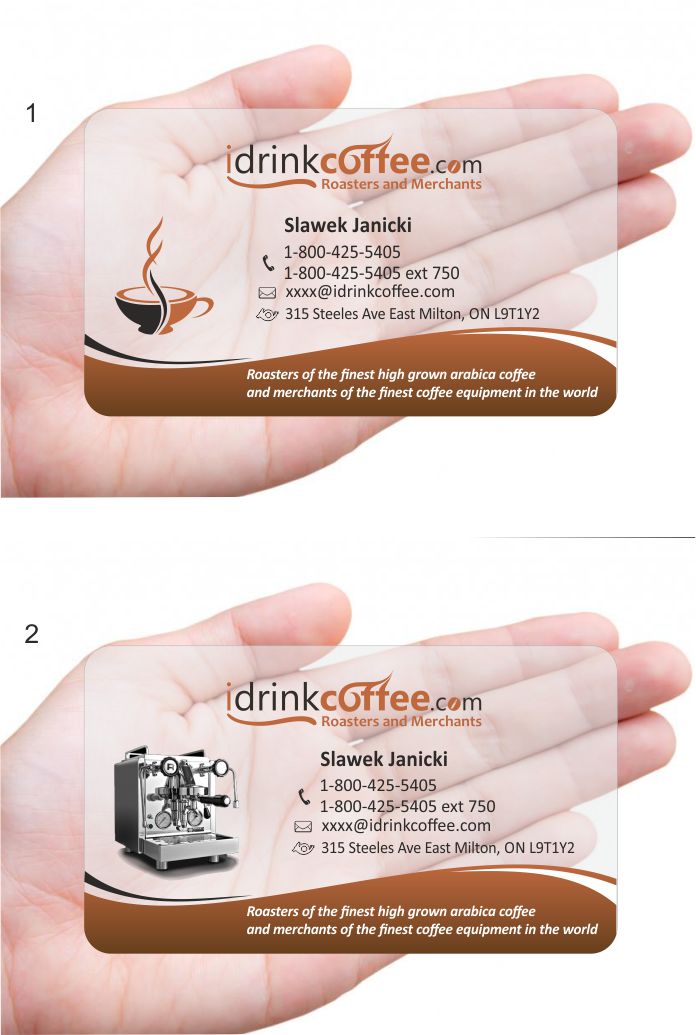 1

idrinkcoffee.com
Roasters and Merchants

Slawek Janicki
1-800-425-5405
1-800-425-5405 ext 750
xxxx@idrinkcoffee.com
315 Steeles Ave East Milton, ON L9T1Y2

Roasters of the finest high grown arabica coffee and merchants of the finest coffee equipment in the world

2

idrinkcoffee.com
Roasters and Merchants

Slawek Janicki
1-800-425-5405
1-800-425-5405 ext 750
xxxx@idrinkcoffee.com
315 Steeles Ave East Milton, ON L9T1Y2

Roasters of the finest high grown arabica coffee and merchants of the finest coffee equipment in the world