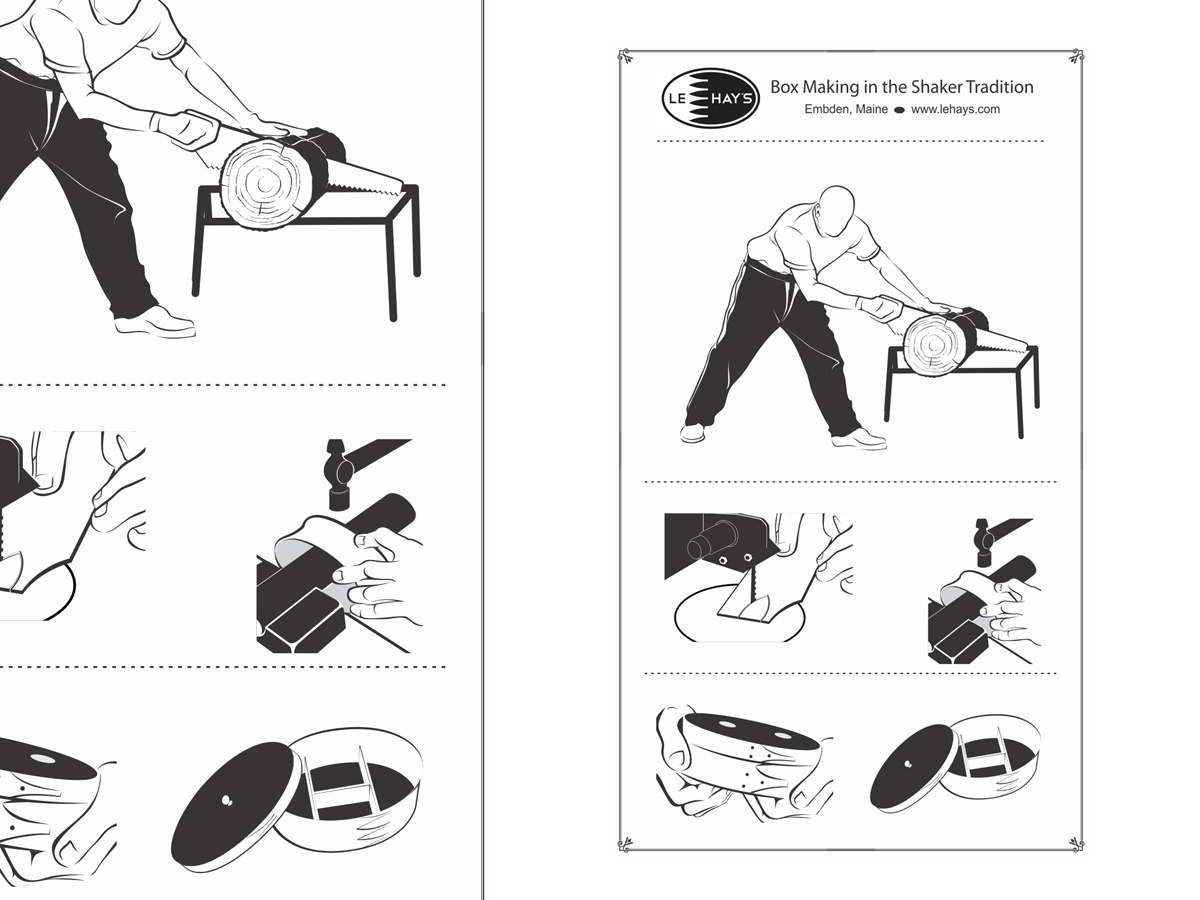 LE HAY'S

Box Making in the Shaker Tradition

Embden, Maine www.lehays.com