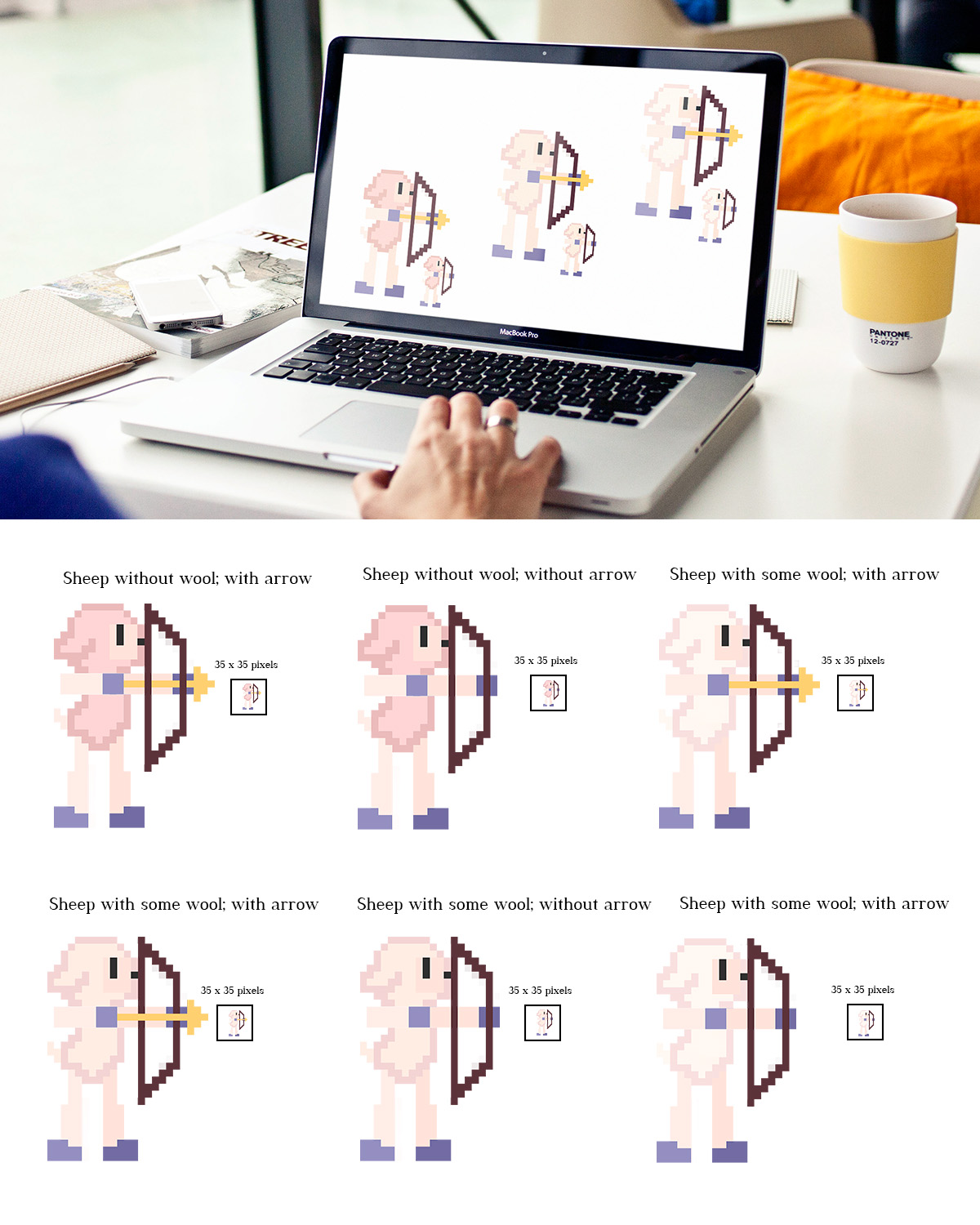 TREE

MacBook Pro

PANTONE
12-0727

Sheep without wool; with arrow

35 x 35 pixels

Sheep without wool; without arrow

35 x 35 pixels

Sheep with some wool; with arrow

35 x 35 pixels

Sheep with some wool; with arrow

35 x 35 pixels

Sheep with some wool; without arrow

35 x 35 pixels

Sheep with some wool; with arrow

35 x 35 pixels