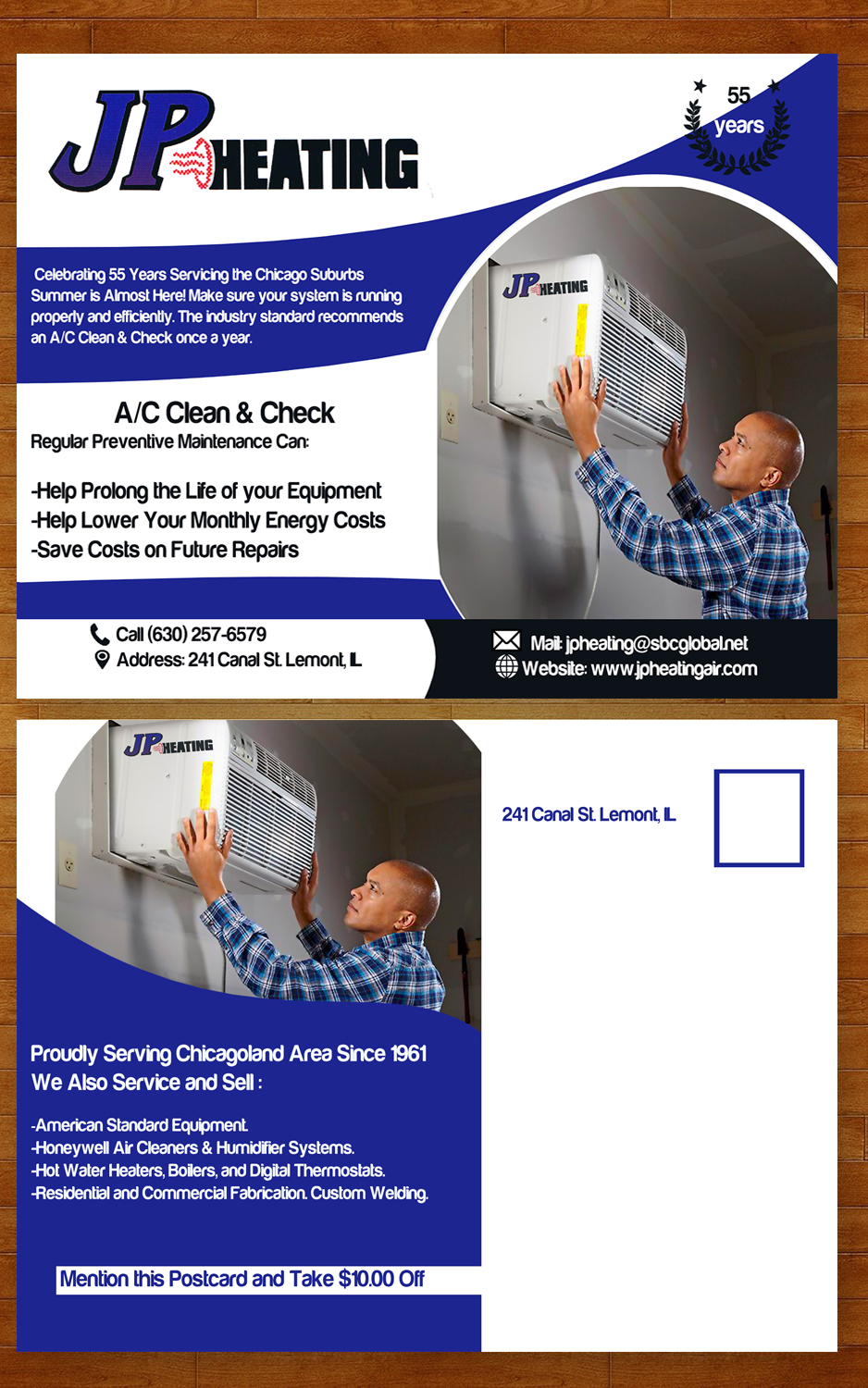 JP HEATING

55 years

Celebrating 55 Years Servicing the Chicago Suburbs Summer is Almost Here! Make sure your system is running properly and efficiently. The industry standard recommends an A/C Clean & Check once a year.

JP HEATING

A/C Clean & Check
Regular Preventive Maintenance Can:

-Help Prolong the Life of your Equipment
-Help Lower Your Monthly Energy Costs
-Save Costs on Future Repairs

Call (630) 257-6579
Address: 241 Canal St. Lemont, IL

Mail: jpheating@sbcglobal.net
Website: www.jpheatingair.com

JP HEATING

241 Canal St. Lemont, IL

Proudly Serving Chicagoland Area Since 1961
We Also Service and Sell :

-American Standard Equipment.
-Honeywell Air Cleaners & Humidifier Systems.
-Hot Water Heaters, Boilers, and Digital Thermostats.
-Residential and Commercial Fabrication. Custom Welding.

Mention this Postcard and Take $10.00 Off