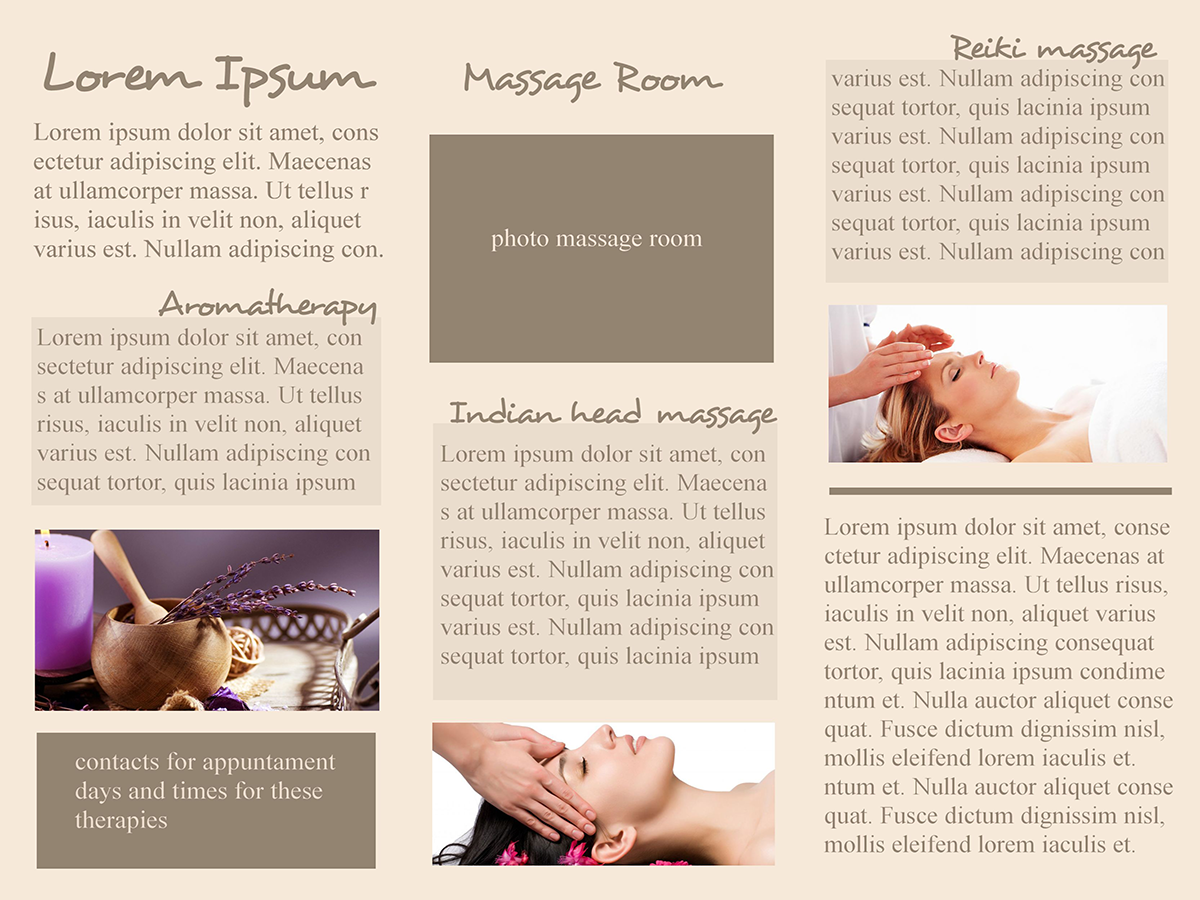 Lorem Ipsum

Lorem ipsum dolor sit amet, cons ectetur adipiscing elit. Maecenas at ullamcorper massa. Ut tellus r isus, iaculis in velit non, aliquet varius est. Nullam adipiscing con.

Aromatherapy

Lorem ipsum dolor sit amet, con sectetur adipiscing elit. Maecena s at ullamcorper massa. Ut tellus risus, iaculis in velit non, aliquet varius est. Nullam adipiscing con sequat tortor, quis lacinia ipsum

contacts for appuntament days and times for these therapies

Massage Room

photo massage room

Indian head massage

Lorem ipsum dolor sit amet, con sectetur adipiscing elit. Maecena s at ullamcorper massa. Ut tellus risus, iaculis in velit non, aliquet varius est. Nullam adipiscing con sequat tortor, quis lacinia ipsum varius est. Nullam adipiscing con sequat tortor, quis lacinia ipsum

Reiki massage

varius est. Nullam adipiscing con sequat tortor, quis lacinia ipsum varius est. Nullam adipiscing con sequat tortor, quis lacinia ipsum varius est. Nullam adipiscing con sequat tortor, quis lacinia ipsum varius est. Nullam adipiscing con

Lorem ipsum dolor sit amet, conse ctetur adipiscing elit. Maecenas at ullamcorper massa. Ut tellus risus, iaculis in velit non, aliquet varius est. Nullam adipiscing consequat tortor, quis lacinia ipsum condime ntum et. Nulla auctor aliquet conse quat. Fusce dictum dignissim nisl, mollis eleifend lorem iaculis et. ntum et. Nulla auctor aliquet conse quat. Fusce dictum dignissim nisl, mollis eleifend lorem iaculis et.