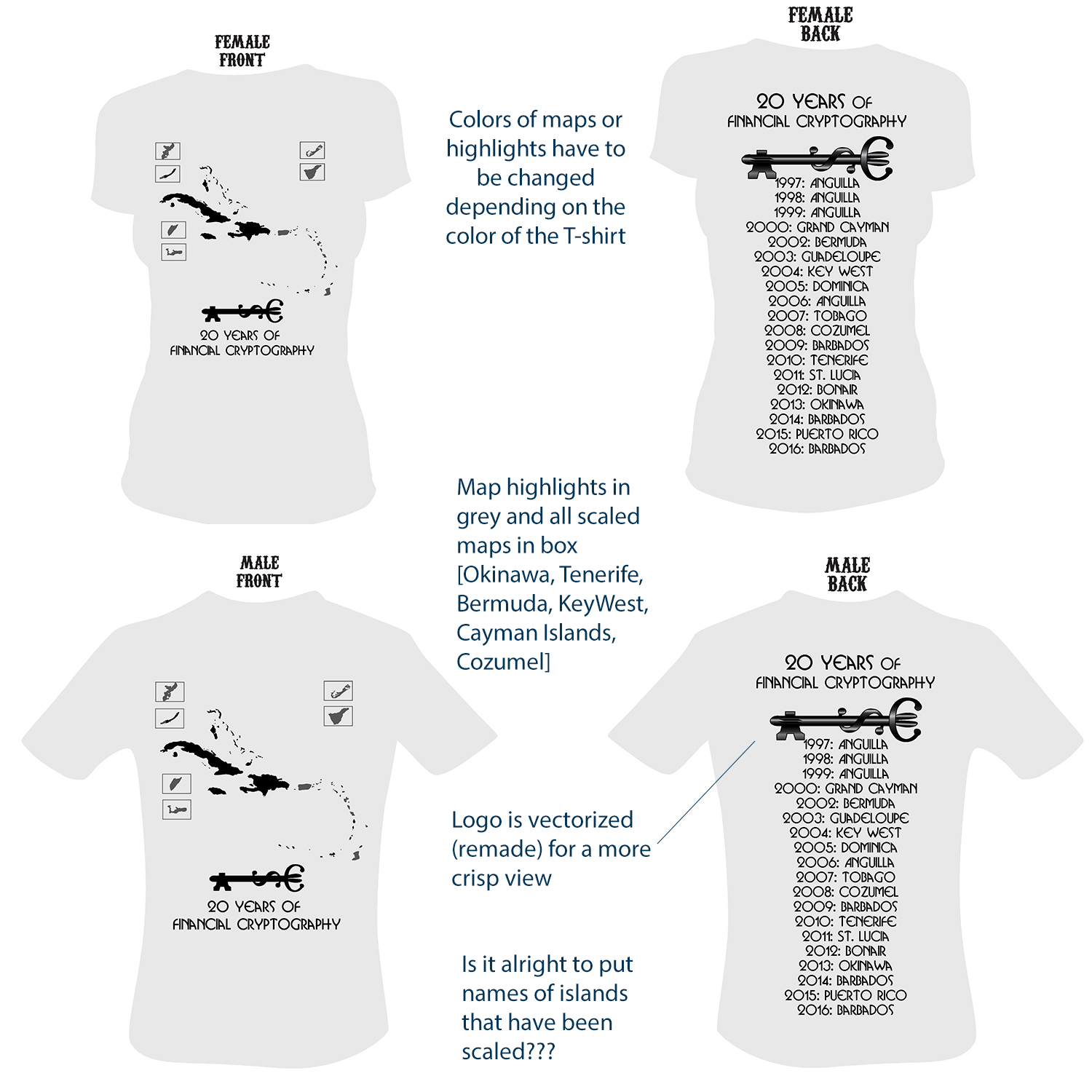 FEMALE FRONT

20 YEARS OF
FINANCIAL CRYPTOGRAPHY

Colors of maps or highlights have to be changed depending on the color of the T-shirt

FEMALE BACK

20 YEARS OF
FINANCIAL CRYPTOGRAPHY

1997: ANGUILLA
1998: ANGUILLA
1999: ANGUILLA
2000: GRAND CAYMAN
2002: BERMUDA
2003: GUADELOUPE
2004: KEY WEST
2005: DOMINICA
2006: ANGUILLA
2007: TOBAGO
2008: COZUMEL
2009: BARBADOS
2010: TENERIFE
2011: ST. LUCIA
2012: BONAIR
2013: OKINAWA
2014: BARBADOS
2015: PUERTO RICO
2016: BARBADOS

Map highlights in grey and all scaled maps in box [Okinawa, Tenerife, Bermuda, KeyWest, Cayman Islands, Cozumel]

MALE FRONT

20 YEARS OF
FINANCIAL CRYPTOGRAPHY

Logo is vectorized (remade) for a more crisp view

Is it alright to put names of islands that have been scaled???

MALE BACK

20 YEARS OF
FINANCIAL CRYPTOGRAPHY

1997: ANGUILLA
1998: ANGUILLA
1999: ANGUILLA
2000: GRAND CAYMAN
2002: BERMUDA
2003: GUADELOUPE
2004: KEY WEST
2005: DOMINICA
2006: ANGUILLA
2007: TOBAGO
2008: COZUMEL
2009: BARBADOS
2010: TENERIFE
2011: ST. LUCIA
2012: BONAIR
2013: OKINAWA
2014: BARBADOS
2015: PUERTO RICO
2016: BARBADOS