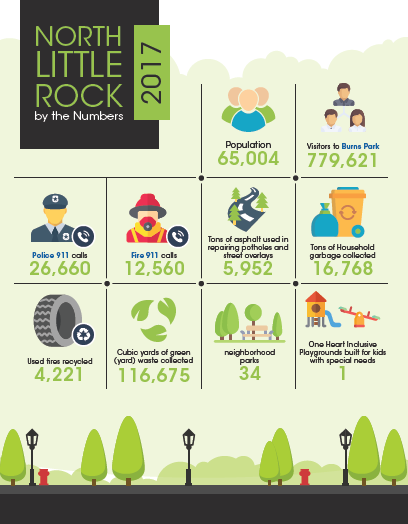 NORTH LITTLE ROCK
by the Numbers
2017

Population
65,004

Visitors to Burns Park
779,621

Police 911 calls
26,660

Fire 911 calls
12,560

Tons of asphalt used in repairing potholes and street overlays
5,952

Tons of Household garbage collected
16,768

Used tires recycled
4,221

Cubic yards of green (yard) waste collected
116,675

neighborhood parks
34

One Heart Inclusive Playgrounds built for kids with special needs
1