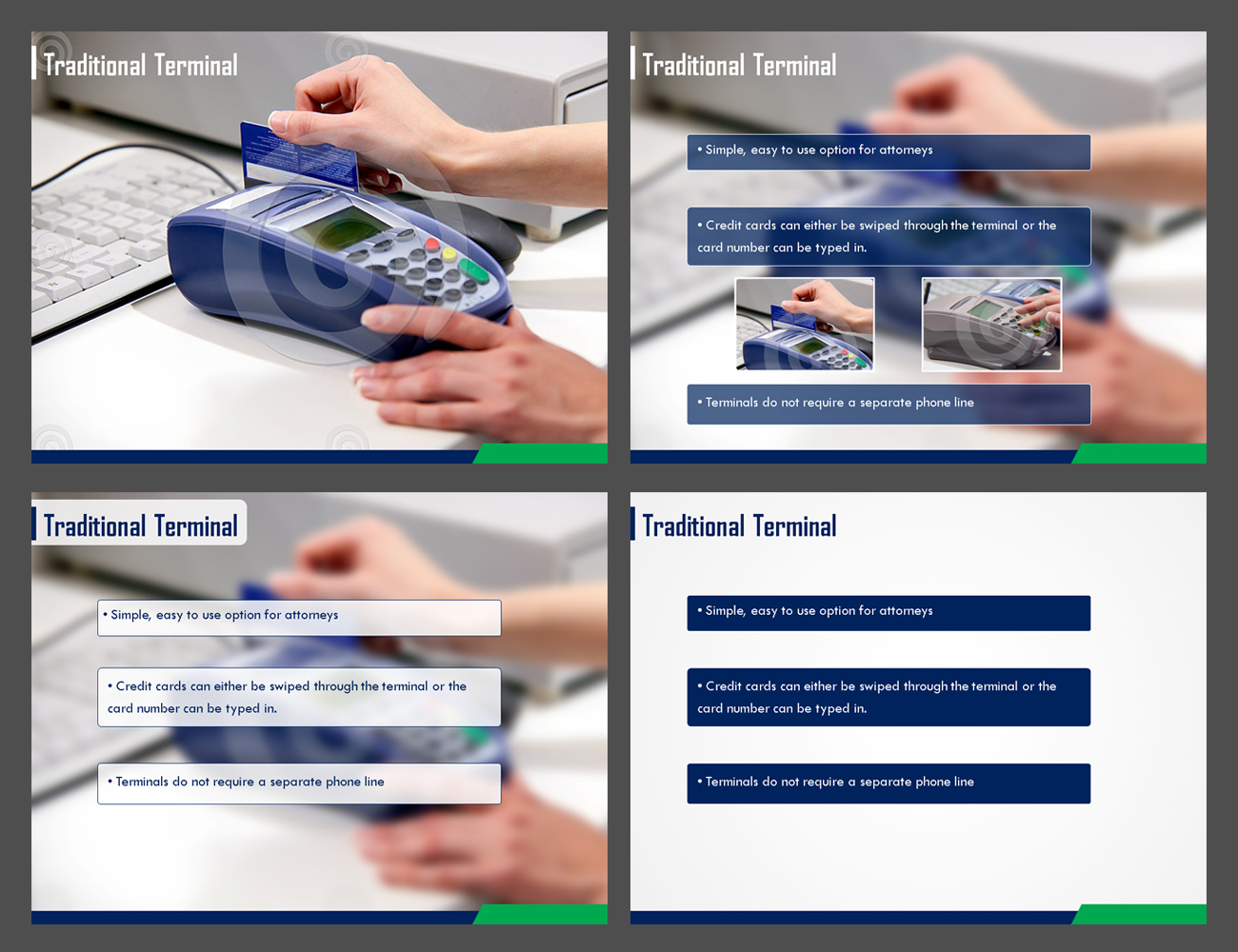 Traditional Terminal

Traditional Terminal

• Simple, easy to use option for attorneys

• Credit cards can either be swiped through the terminal or the card number can be typed in.

• Terminals do not require a separate phone line

Traditional Terminal

• Simple, easy to use option for attorneys

• Credit cards can either be swiped through the terminal or the card number can be typed in.

• Terminals do not require a separate phone line

Traditional Terminal

• Simple, easy to use option for attorneys

• Credit cards can either be swiped through the terminal or the card number can be typed in.

• Terminals do not require a separate phone line