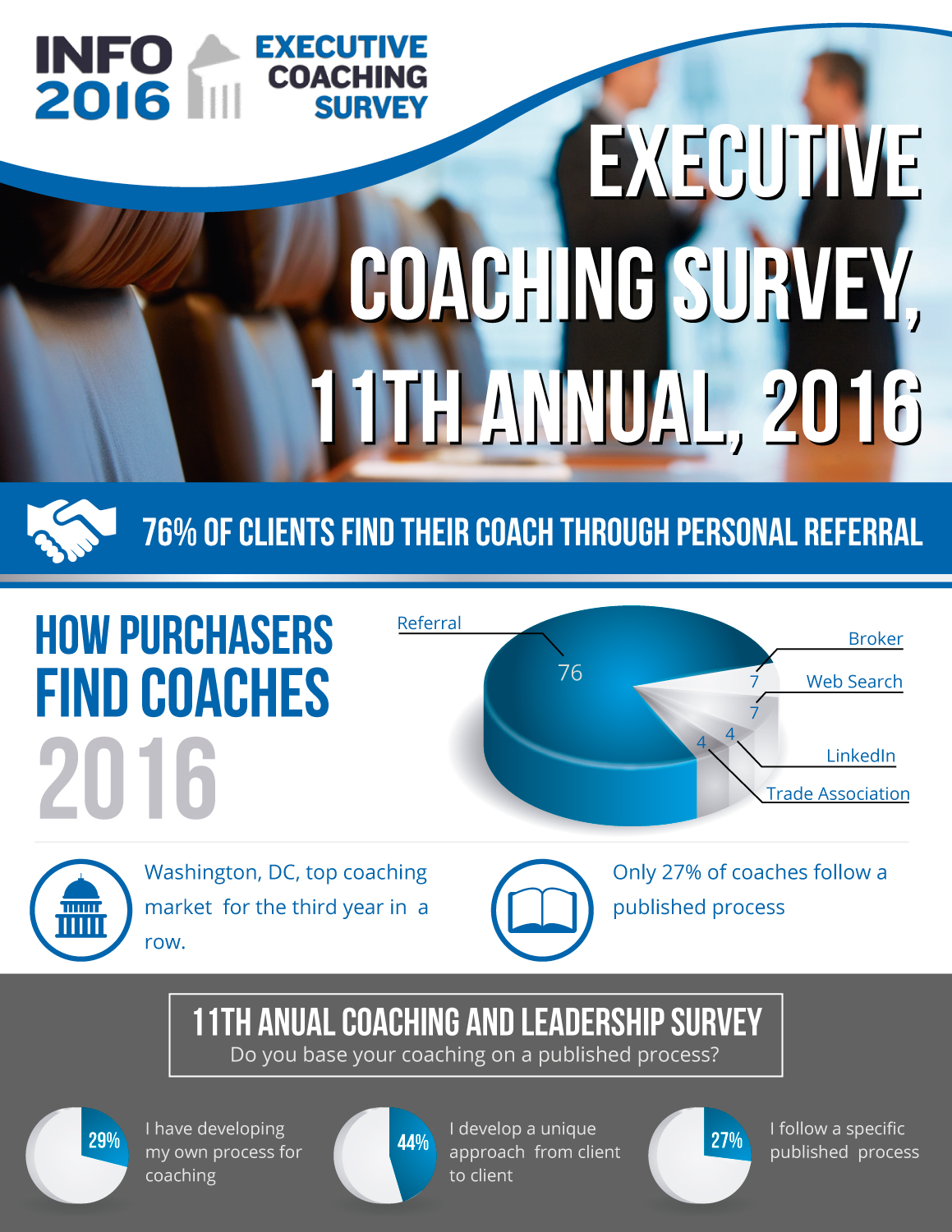 INFO 2016

EXECUTIVE COACHING SURVEY

EXECUTIVE COACHING SURVEY, 11TH ANNUAL, 2016

76% OF CLIENTS FIND THEIR COACH THROUGH PERSONAL REFERRAL

HOW PURCHASERS FIND COACHES 2016

Referral
76
Broker
7
Web Search
7
4
LinkedIn
4
Trade Association

Washington, DC, top coaching market for the third year in a row.

Only 27% of coaches follow a published process

11TH ANUAL COACHING AND LEADERSHIP SURVEY
Do you base your coaching on a published process?

29%
I have developing my own process for coaching

44%
I develop a unique approach from client to client

27%
I follow a specific published process