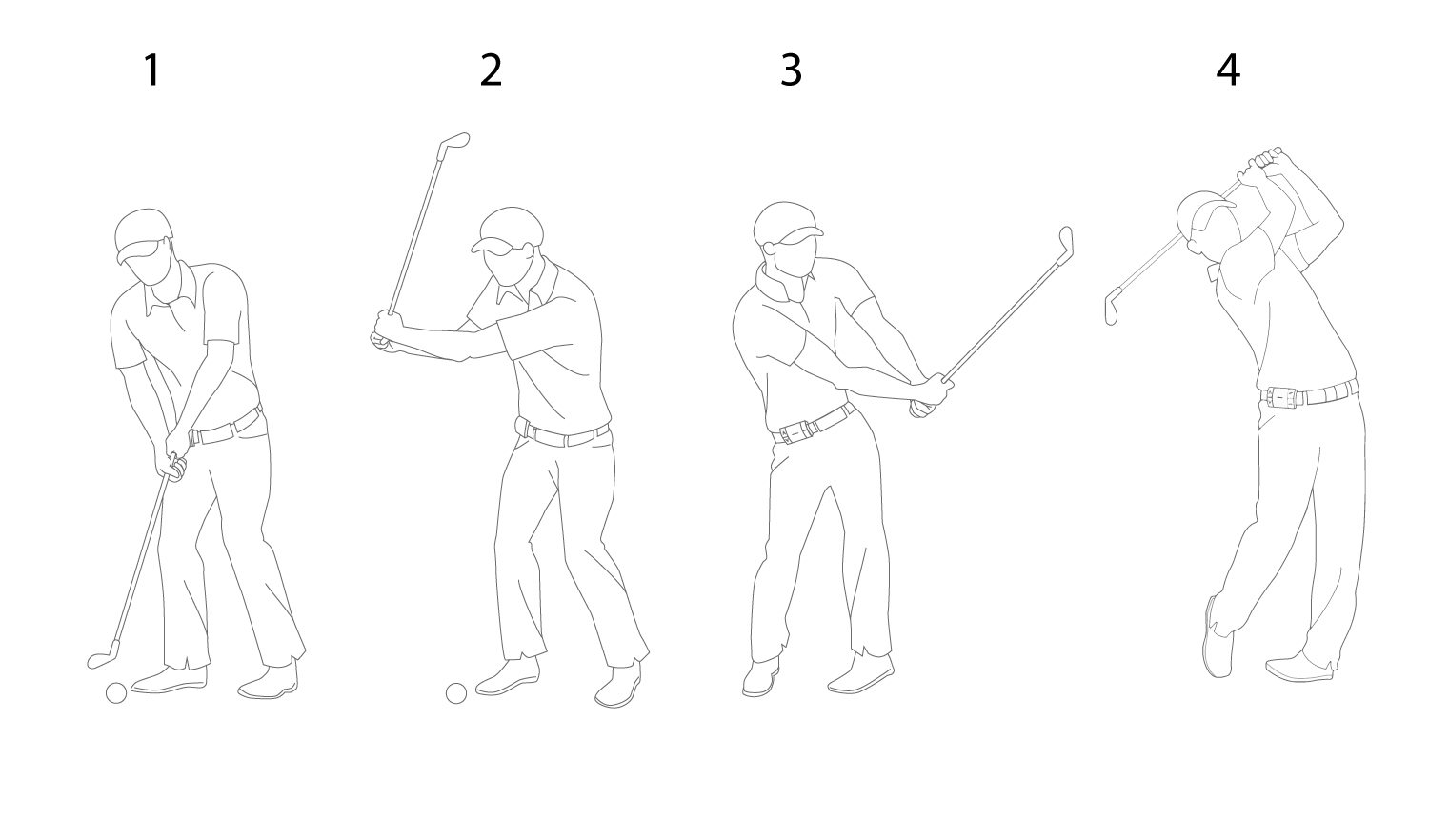 1

2

3

4