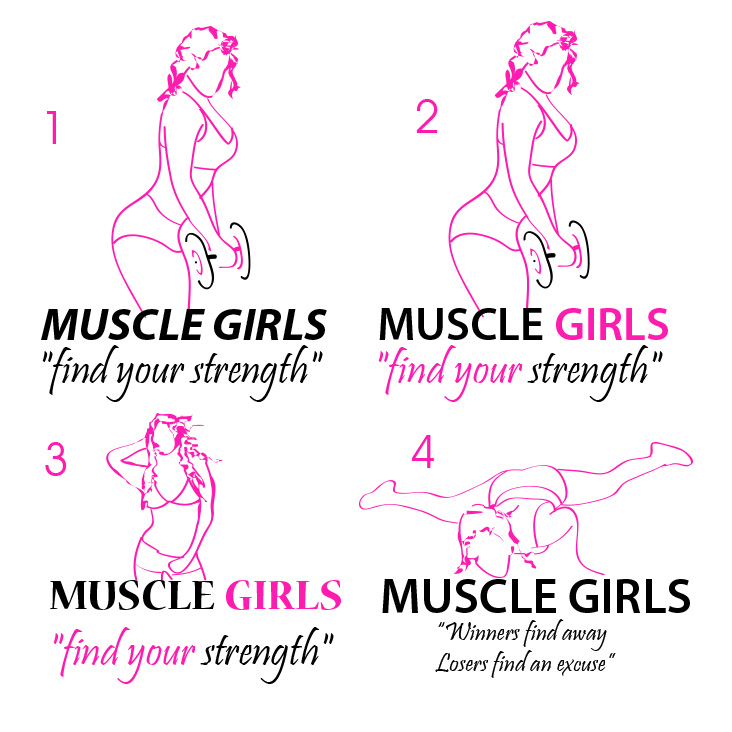 1

MUSCLE GIRLS
"find your strength"

2

MUSCLE GIRLS
"find your strength"

3

MUSCLE GIRLS
"find your strength"

4

MUSCLE GIRLS
"Winners find away
Losers find an excuse"