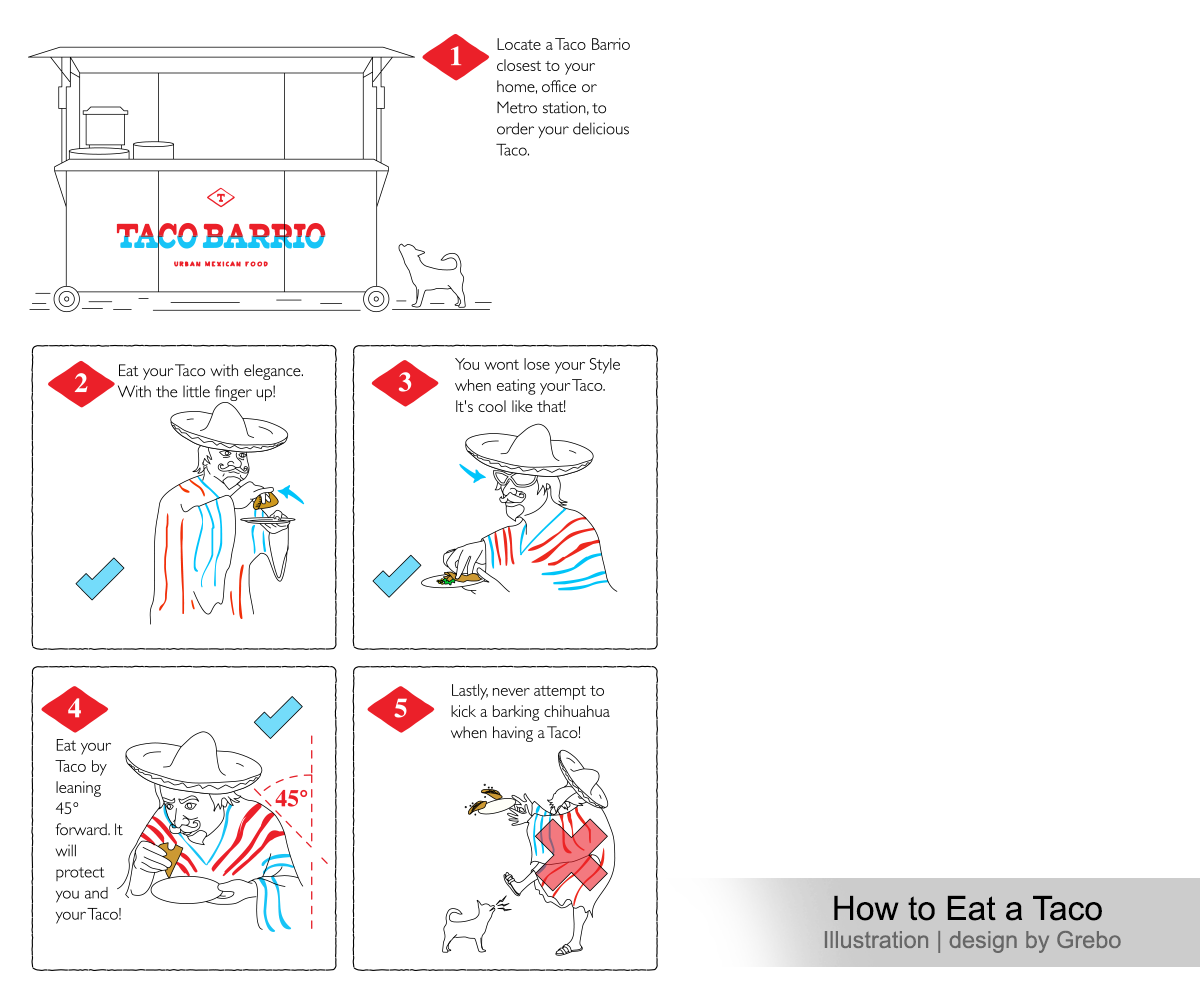 1

Locate a Taco Barrio closest to your home, office or Metro station, to order your delicious Taco.

T

TACO BARRIO

URBAN MEXICAN FOOD

2

Eat your Taco with elegance. With the little finger up!

3

You wont lose your Style when eating your Taco. It's cool like that!

4

Eat your Taco by leaning 45° forward. It will protect you and your Taco!

45°

5

Lastly, never attempt to kick a barking chihuahua when having a Taco!

How to Eat a Taco
Illustration | design by Grebo