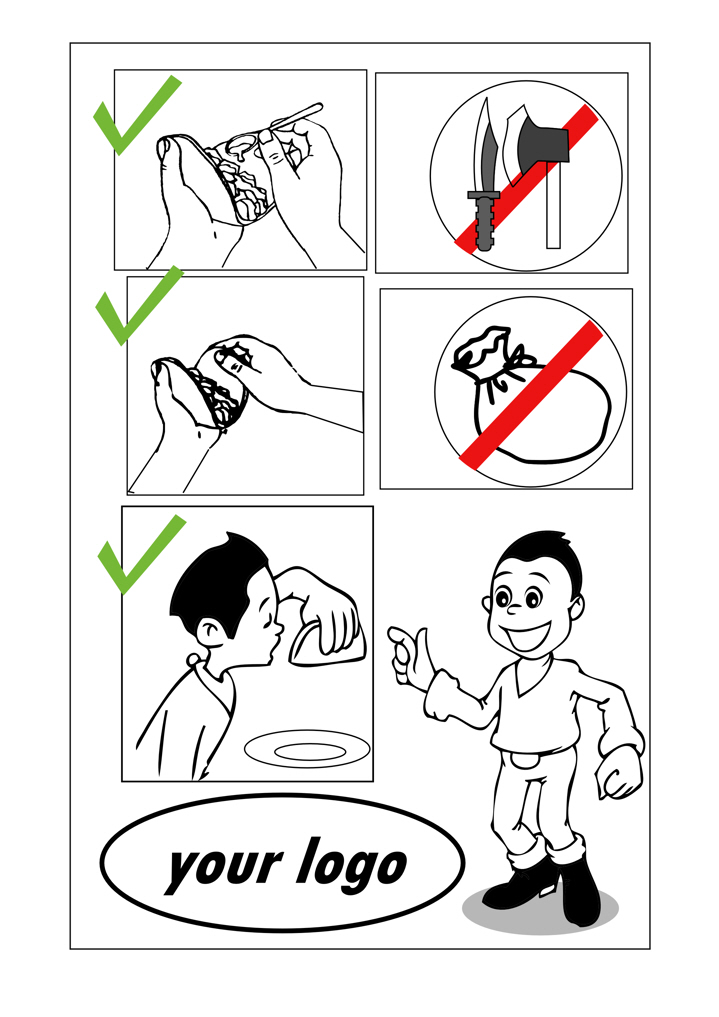 your logo