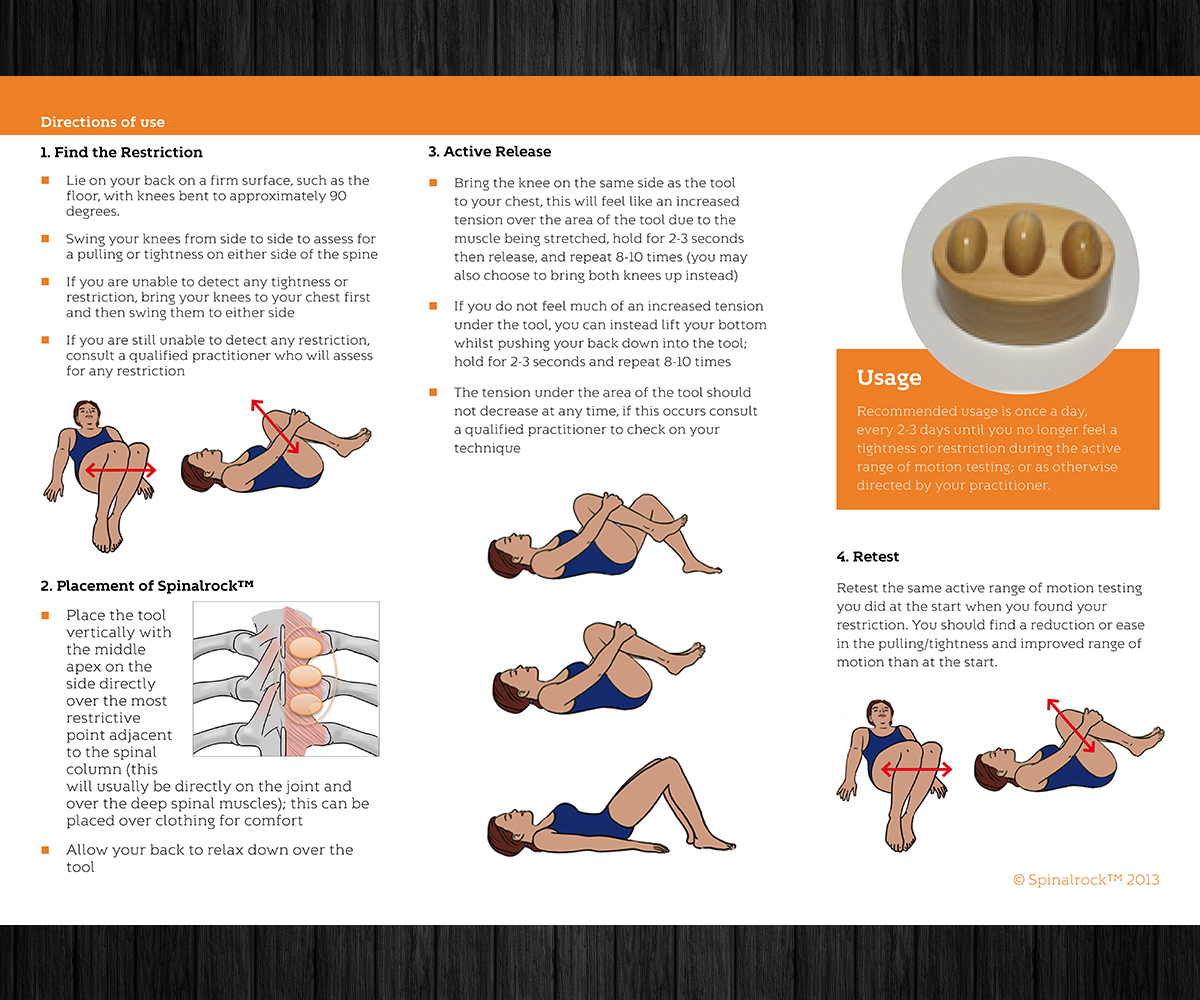 Directions of use

1. Find the Restriction

Lie on your back on a firm surface, such as the floor, with knees bent to approximately 90 degrees.

Swing your knees from side to side to assess for a pulling or tightness on either side of the spine

If you are unable to detect any tightness or restriction, bring your knees to your chest first and then swing them to either side

If you are still unable to detect any restriction, consult a qualified practitioner who will assess for any restriction

2. Placement of Spinalrock™

Place the tool vertically with the middle apex on the side directly over the most restrictive point adjacent to the spinal column (this will usually be directly on the joint and over the deep spinal muscles); this can be placed over clothing for comfort

Allow your back to relax down over the tool

3. Active Release

Bring the knee on the same side as the tool to your chest, this will feel like an increased tension over the area of the tool due to the muscle being stretched, hold for 2-3 seconds then release, and repeat 8-10 times (you may also choose to bring both knees up instead)

If you do not feel much of an increased tension under the tool, you can instead lift your bottom whilst pushing your back down into the tool; hold for 2-3 seconds and repeat 8-10 times

The tension under the area of the tool should not decrease at any time, if this occurs consult a qualified practitioner to check on your technique

Usage

Recommended usage is once a day, every 2-3 days until you no longer feel a tightness or restriction during the active range of motion testing; or as otherwise directed by your practitioner.

4. Retest

Retest the same active range of motion testing you did at the start when you found your restriction. You should find a reduction or ease in the pulling/tightness and improved range of motion than at the start.

© Spinalrock™ 2013