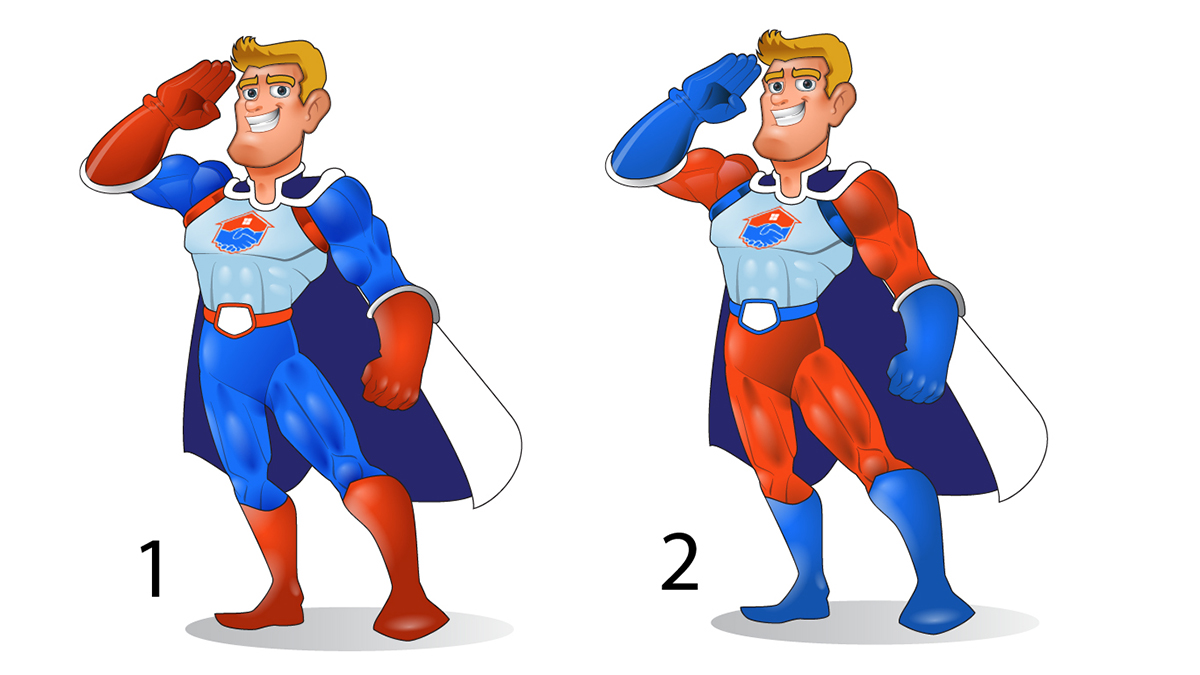 1

2