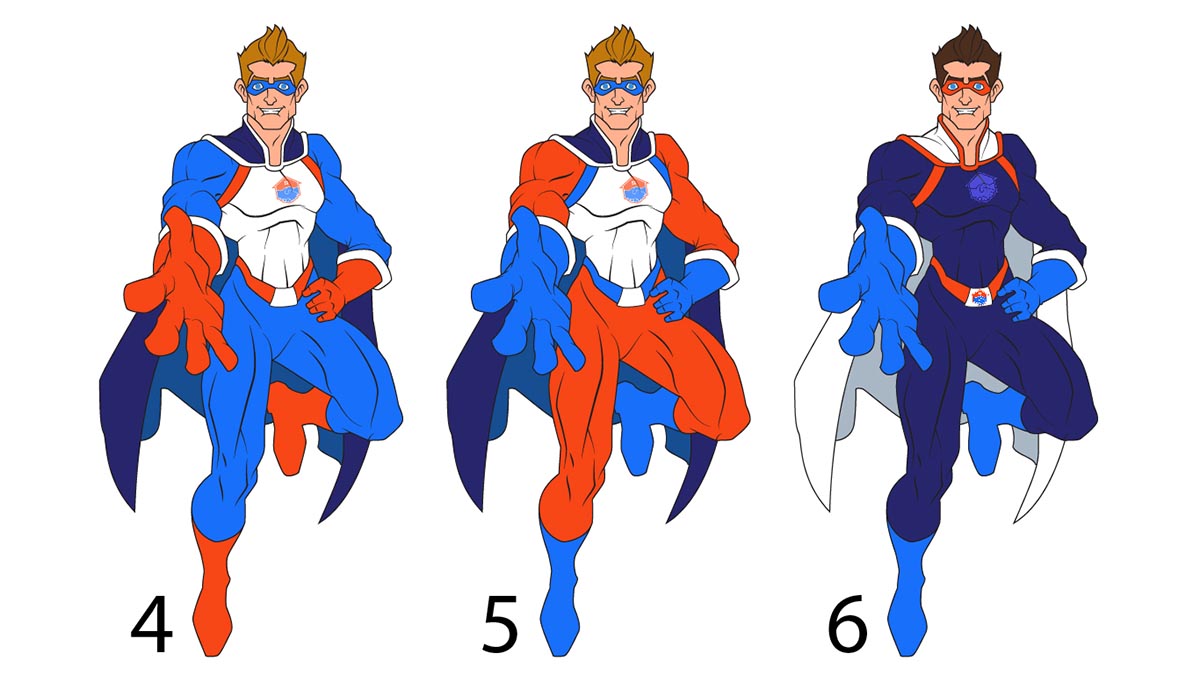 4

5

6