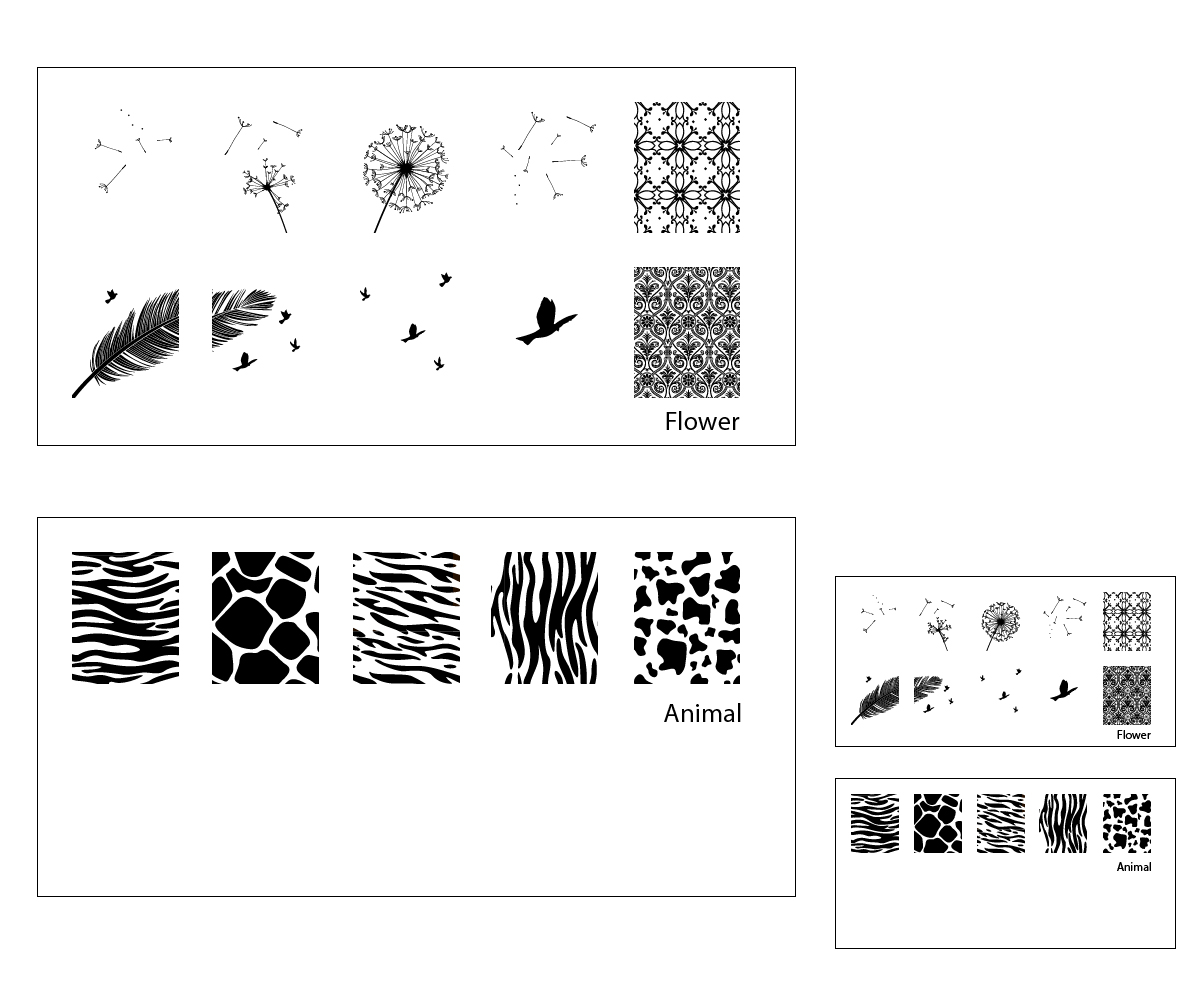 Flower

Animal

Flower

Animal