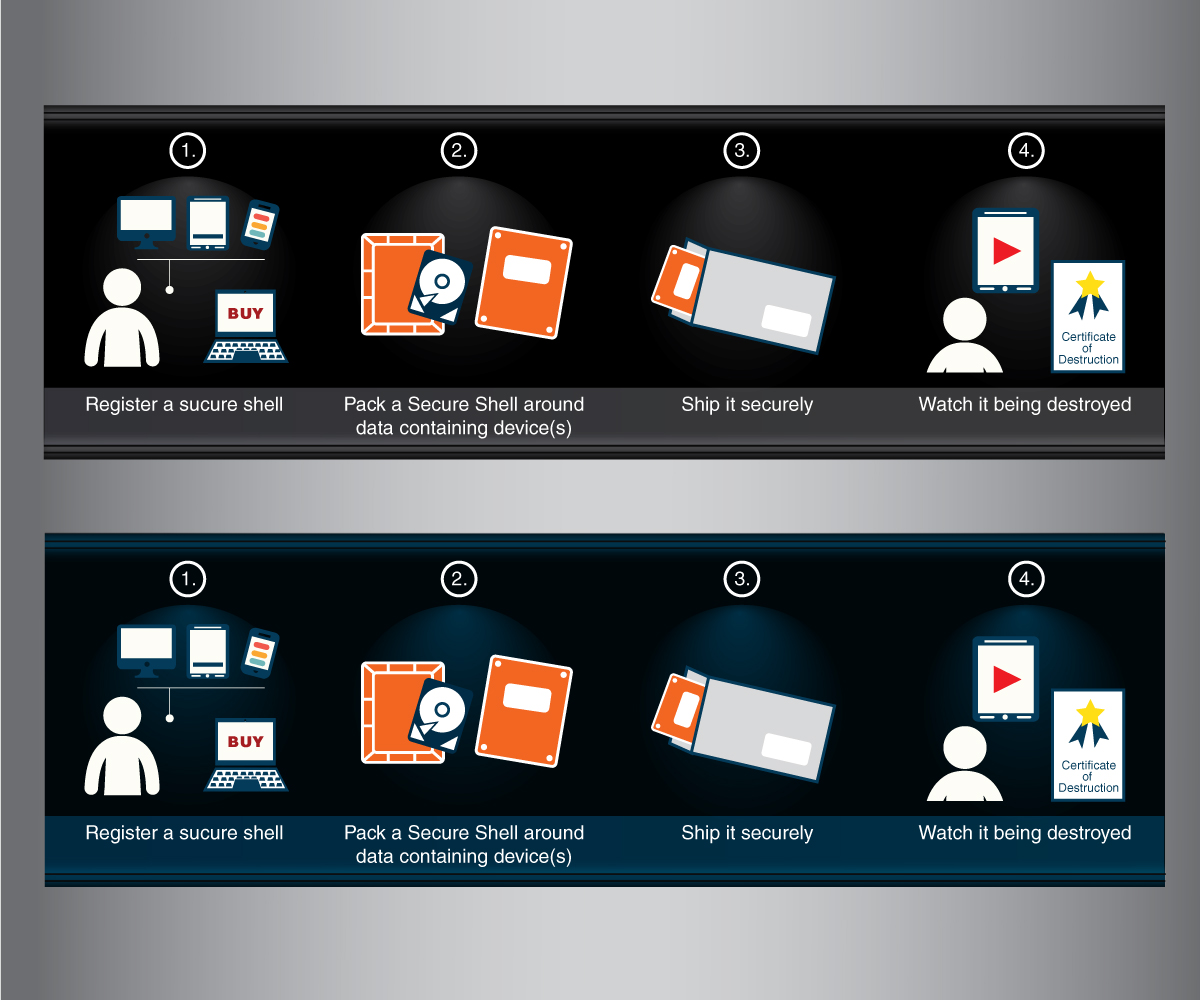 1.

BUY

Register a sucure shell

2.

Pack a Secure Shell around data containing device(s)

3.

Ship it securely

4.

Certificate of Destruction

Watch it being destroyed

1.

BUY

Register a sucure shell

2.

Pack a Secure Shell around data containing device(s)

3.

Ship it securely

4.

Certificate of Destruction

Watch it being destroyed