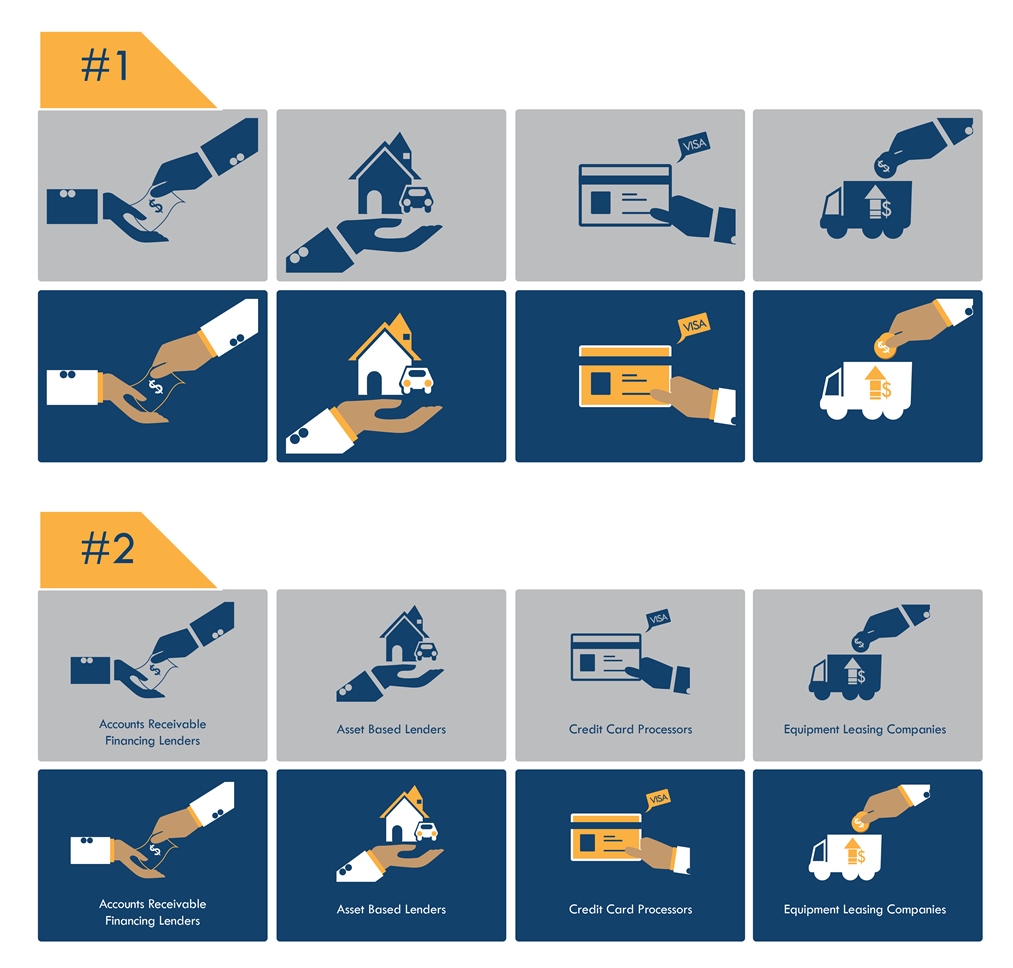 #1

$

VISA

$

$

$

VISA

$

$

#2

$

Accounts Receivable Financing Lenders

Asset Based Lenders

VISA

Credit Card Processors

$

$

Equipment Leasing Companies

$

Accounts Receivable Financing Lenders

Asset Based Lenders

VISA

Credit Card Processors

$

$

Equipment Leasing Companies