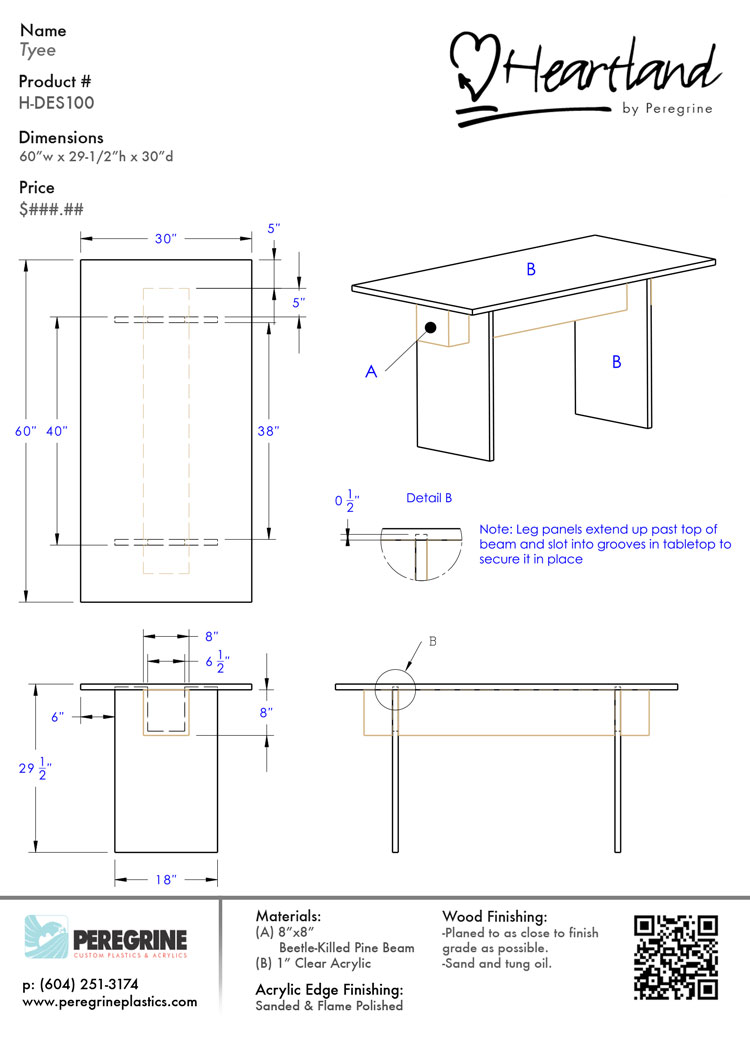 Name
Tyee

Product #
H-DES100

Dimensions
60"w x 29-1/2"h x 30"d

Price
$###.##

Heartland
by Peregrine

30"
5"
5"
60"
40"
38"

B
A
B

$0\frac{1}{2}$"
Detail B

Note: Leg panels extend up past top of beam and slot into grooves in tabletop to secure it in place

8"
$6\frac{1}{2}$"
6"
8"
$29\frac{1}{2}$"
18"

B

PEREGRINE
CUSTOM PLASTICS & ACRYLICS

p: (604) 251-3174
www.peregrineplastics.com

Materials:
(A) 8"x8"
Beetle-Killed Pine Beam
(B) 1" Clear Acrylic

Acrylic Edge Finishing:
Sanded & Flame Polished

Wood Finishing:
-Planed to as close to finish grade as possible.
-Sand and tung oil.