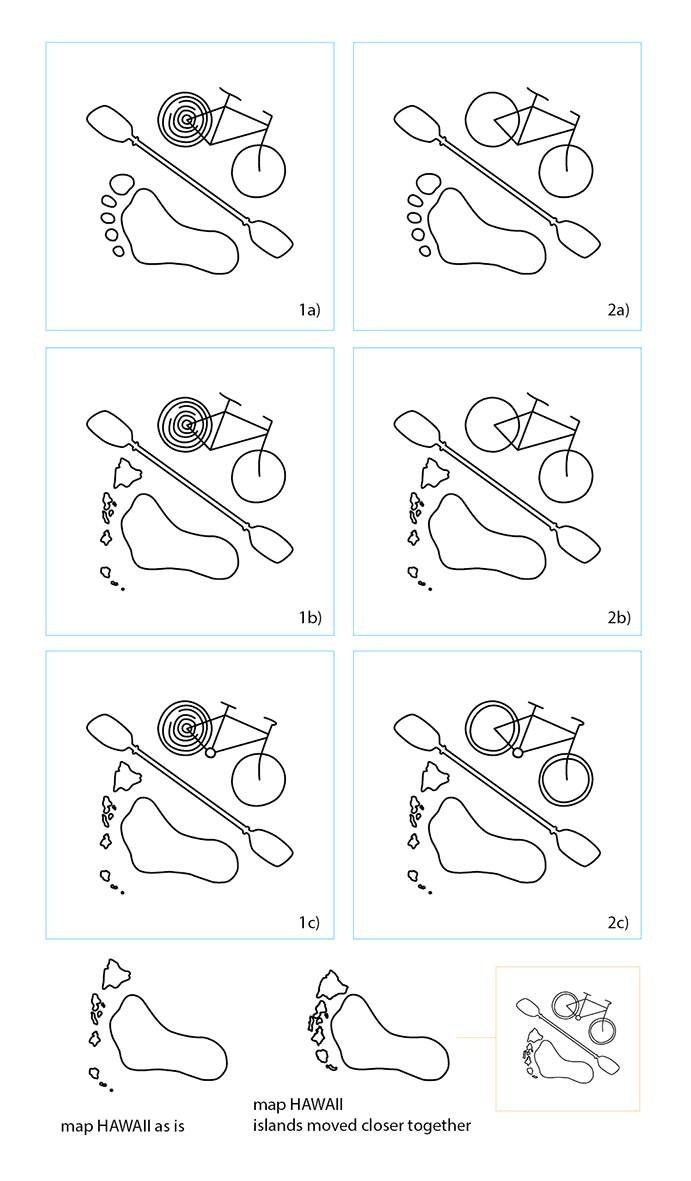 1a)

2a)

1b)

2b)

1c)

2c)

map HAWAII as is

map HAWAII
islands moved closer together