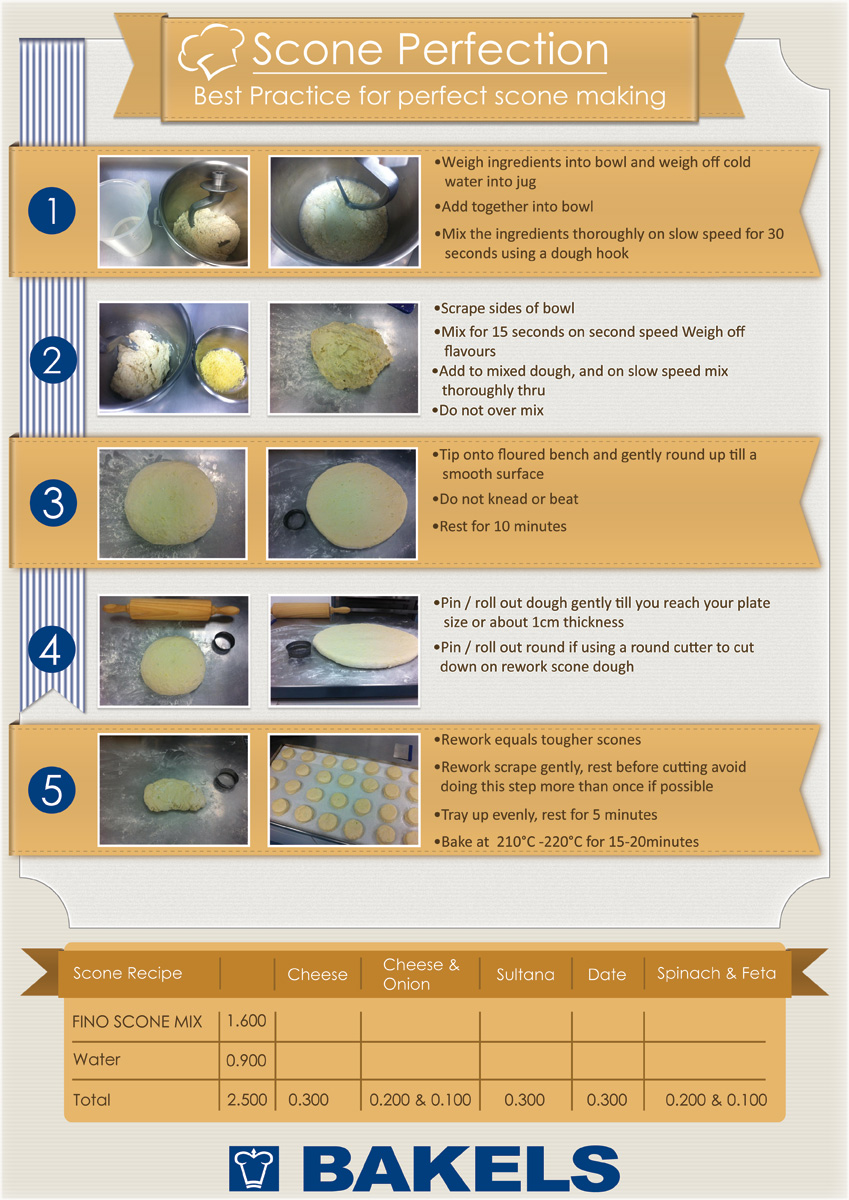 Scone Perfection
Best Practice for perfect scone making

1

•Weigh ingredients into bowl and weigh off cold water into jug
•Add together into bowl
•Mix the ingredients thoroughly on slow speed for 30 seconds using a dough hook

2

•Scrape sides of bowl
•Mix for 15 seconds on second speed Weigh off flavours
•Add to mixed dough, and on slow speed mix thoroughly thru
•Do not over mix

3

•Tip onto floured bench and gently round up till a smooth surface
•Do not knead or beat
•Rest for 10 minutes

4

•Pin / roll out dough gently till you reach your plate size or about 1cm thickness
•Pin / roll out round if using a round cutter to cut down on rework scone dough

5

•Rework equals tougher scones
•Rework scrape gently, rest before cutting avoid doing this step more than once if possible
•Tray up evenly, rest for 5 minutes
•Bake at 210°C -220°C for 15-20minutes

| Scone Recipe | | Cheese | Cheese & Onion | Sultana | Date | Spinach & Feta |
|---|---|---|---|---|---|---|
| FINO SCONE MIX | 1.600 | | | | | |
| Water | 0.900 | | | | | |
| Total | 2.500 | 0.300 | 0.200 & 0.100 | 0.300 | 0.300 | 0.200 & 0.100 |

BAKELS