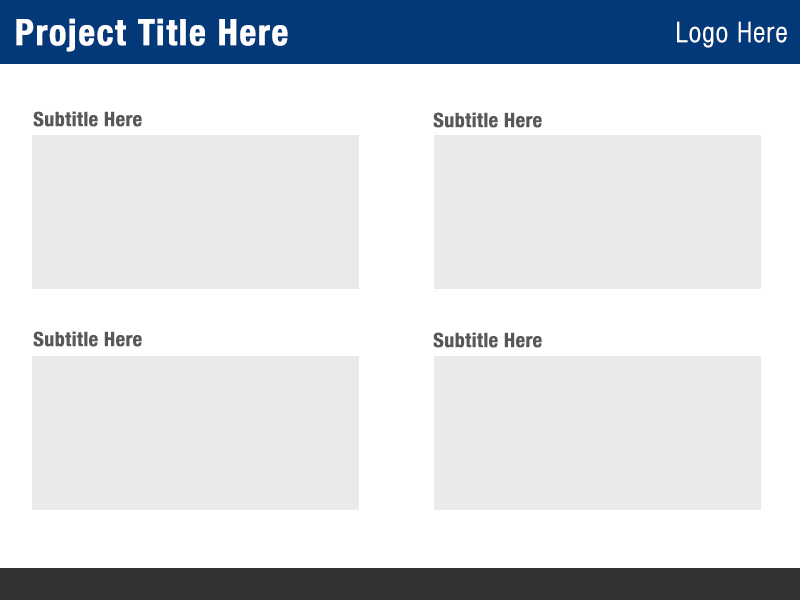 Project Title Here

Logo Here

Subtitle Here

Subtitle Here

Subtitle Here

Subtitle Here