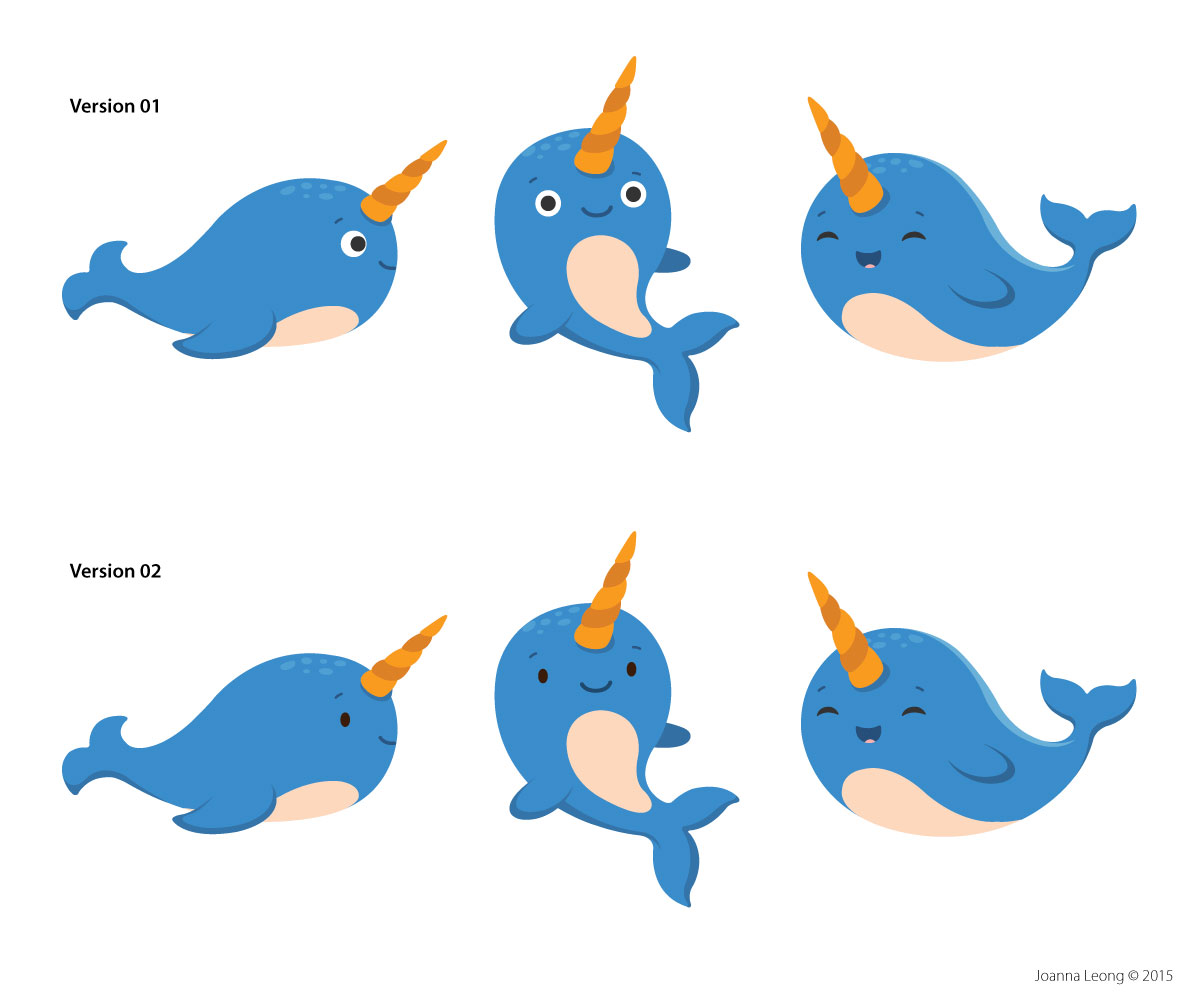 Version 01

Version 02

Joanna Leong © 2015