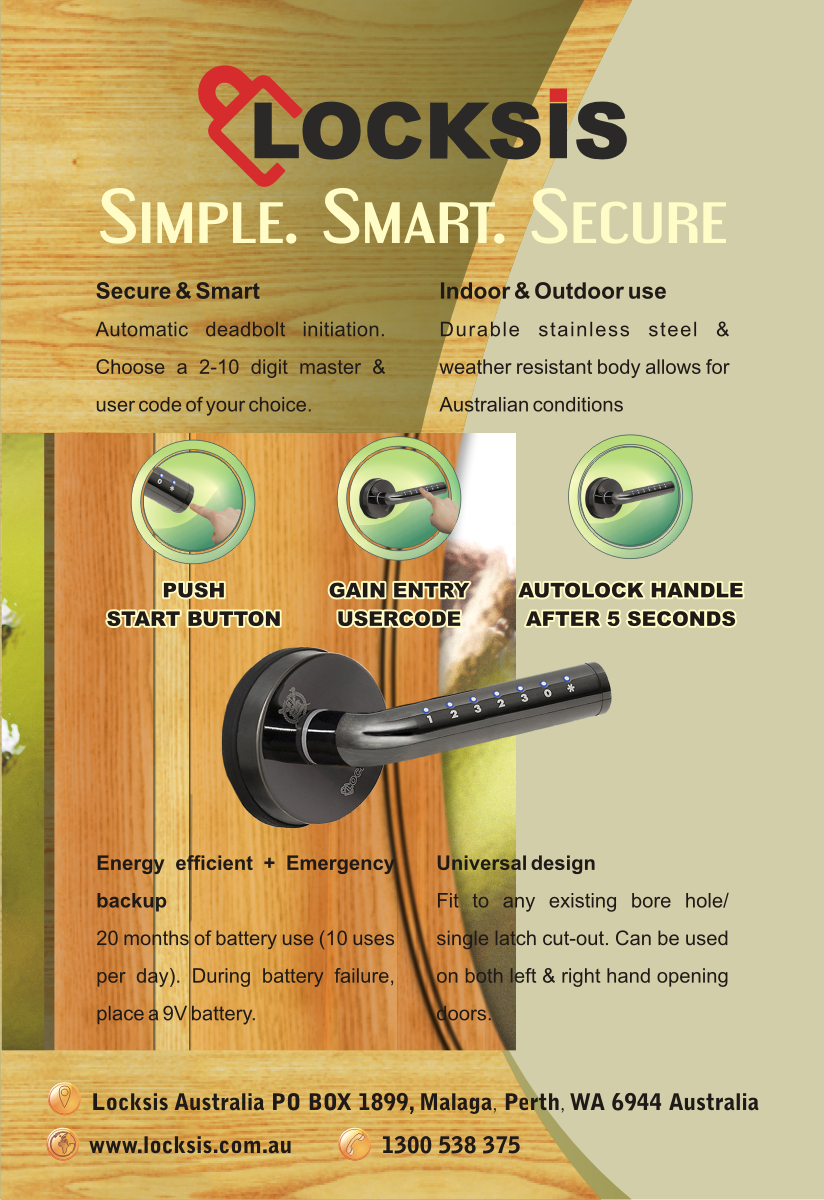 LOCKSIS
SIMPLE. SMART. SECURE

Secure & Smart
Automatic deadbolt initiation. Choose a 2-10 digit master & user code of your choice.

Indoor & Outdoor use
Durable stainless steel & weather resistant body allows for Australian conditions

PUSH START BUTTON

GAIN ENTRY USERCODE

AUTOLOCK HANDLE AFTER 5 SECONDS

1 2 3 2 3 0 *

Energy efficient + Emergency backup
20 months of battery use (10 uses per day). During battery failure, place a 9V battery.

Universal design
Fit to any existing bore hole/ single latch cut-out. Can be used on both left & right hand opening doors.

Locksis Australia PO BOX 1899, Malaga, Perth, WA 6944 Australia
www.locksis.com.au
1300 538 375