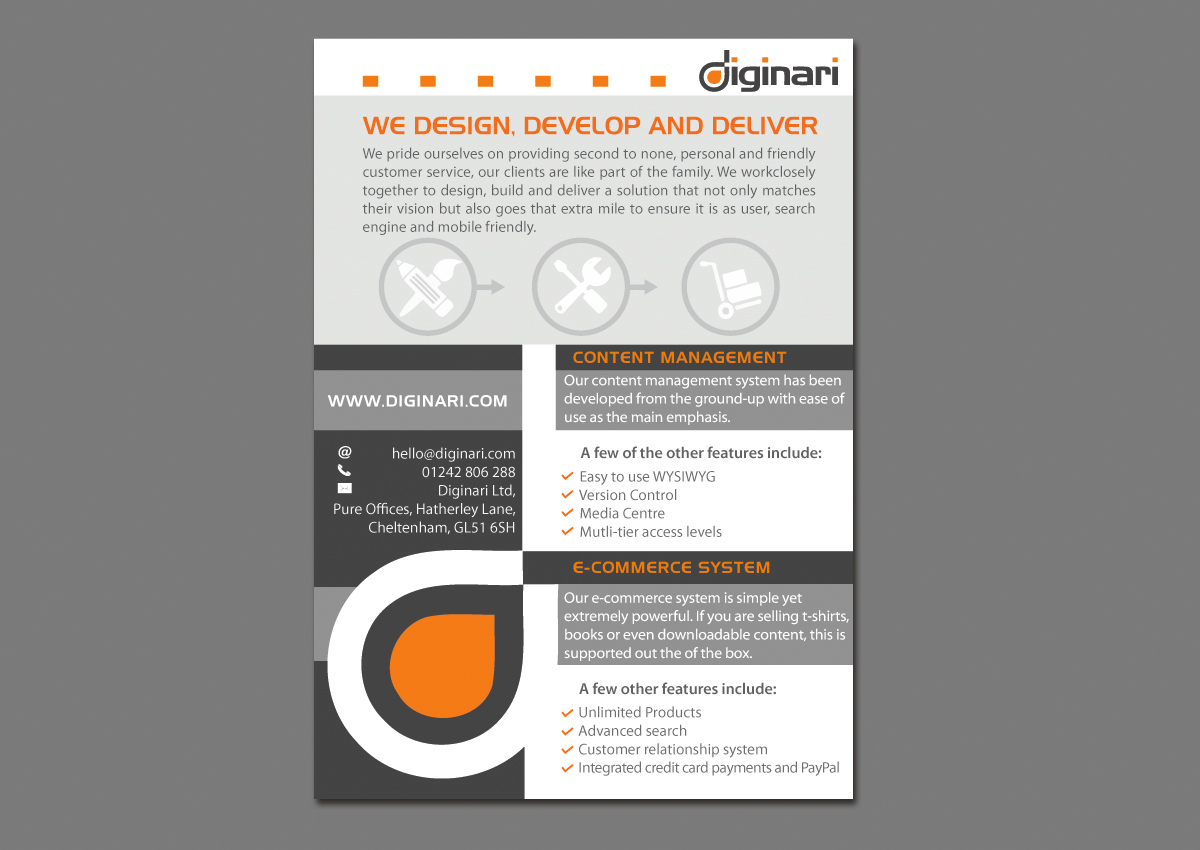 diginari

WE DESIGN, DEVELOP AND DELIVER

We pride ourselves on providing second to none, personal and friendly customer service, our clients are like part of the family. We workclosely together to design, build and deliver a solution that not only matches their vision but also goes that extra mile to ensure it is as user, search engine and mobile friendly.

WWW.DIGINARI.COM

hello@diginari.com
01242 806 288
Diginari Ltd,
Pure Offices, Hatherley Lane,
Cheltenham, GL51 6SH

CONTENT MANAGEMENT

Our content management system has been developed from the ground-up with ease of use as the main emphasis.

A few of the other features include:
Easy to use WYSIWYG
Version Control
Media Centre
Mutli-tier access levels

E-COMMERCE SYSTEM

Our e-commerce system is simple yet extremely powerful. If you are selling t-shirts, books or even downloadable content, this is supported out the of the box.

A few other features include:
Unlimited Products
Advanced search
Customer relationship system
Integrated credit card payments and PayPal