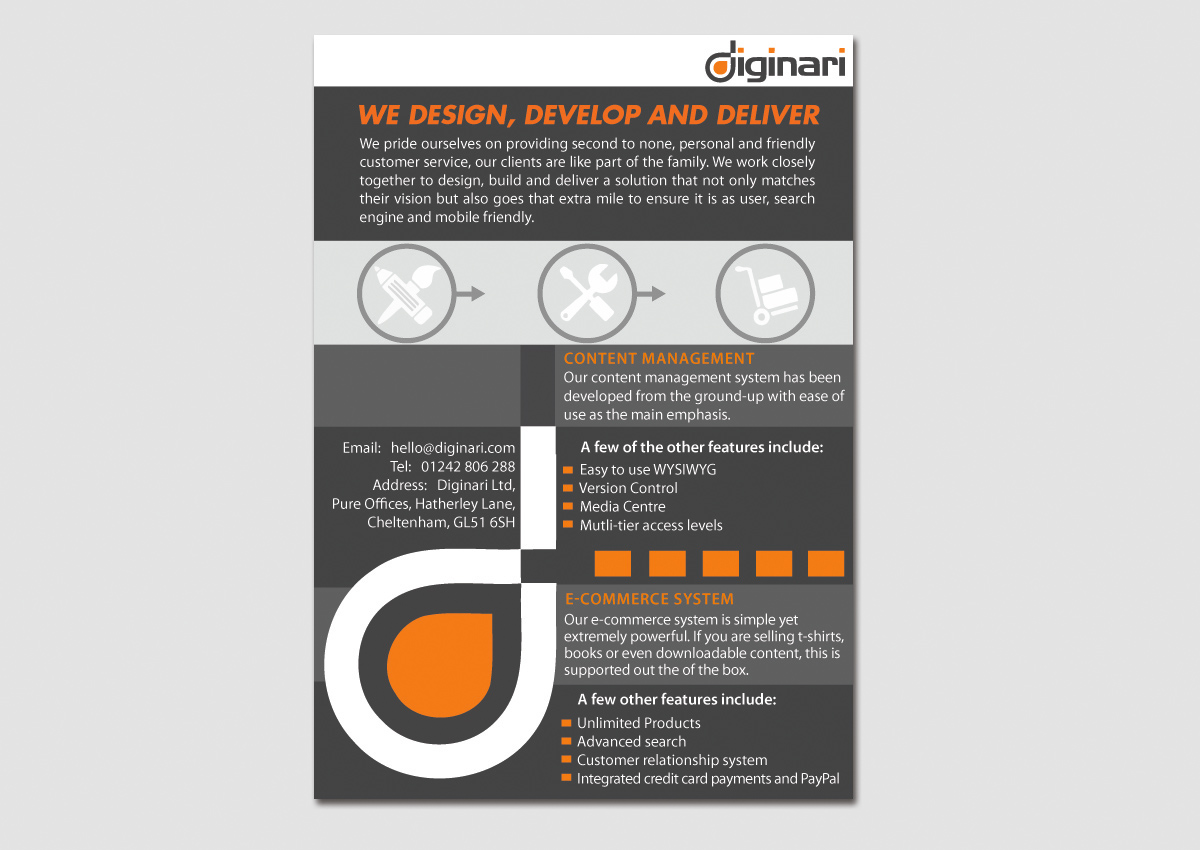 diginari

WE DESIGN, DEVELOP AND DELIVER

We pride ourselves on providing second to none, personal and friendly customer service, our clients are like part of the family. We work closely together to design, build and deliver a solution that not only matches their vision but also goes that extra mile to ensure it is as user, search engine and mobile friendly.

CONTENT MANAGEMENT

Our content management system has been developed from the ground-up with ease of use as the main emphasis.

Email: hello@diginari.com
Tel: 01242 806 288
Address: Diginari Ltd, Pure Offices, Hatherley Lane, Cheltenham, GL51 6SH

A few of the other features include:

Easy to use WYSIWYG
Version Control
Media Centre
Mutli-tier access levels

E-COMMERCE SYSTEM

Our e-commerce system is simple yet extremely powerful. If you are selling t-shirts, books or even downloadable content, this is supported out the of the box.

A few other features include:

Unlimited Products
Advanced search
Customer relationship system
Integrated credit card payments and PayPal